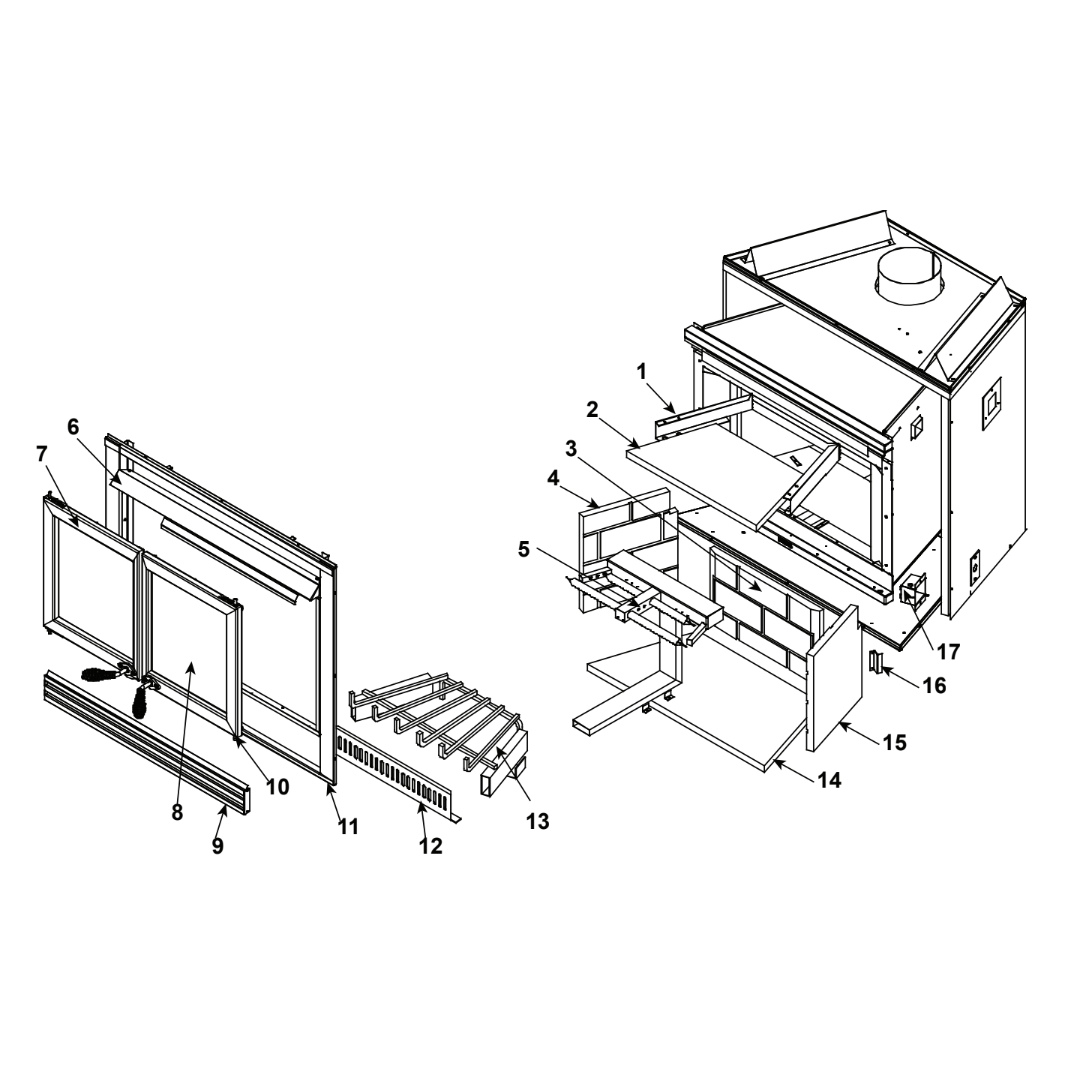 1
2
3
4
5
6
7
8
9
10
11
12
13
14
15
16
17