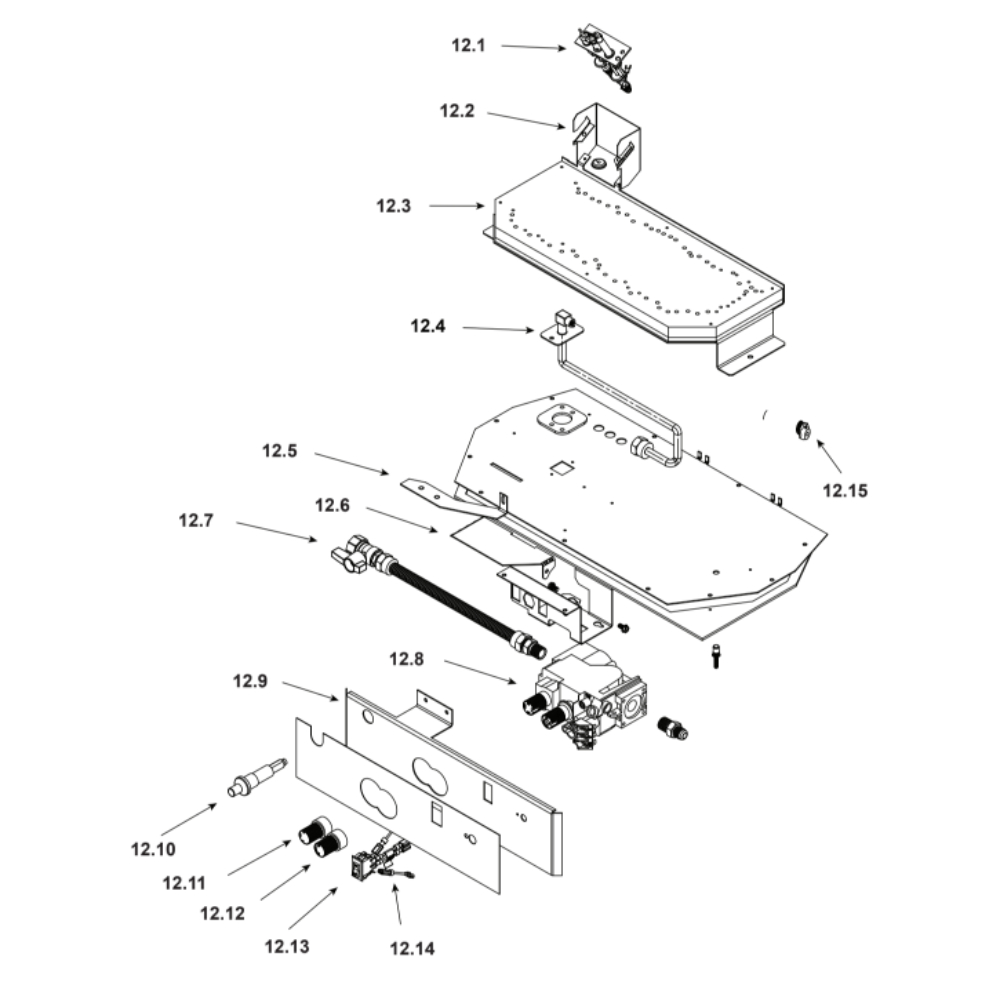 12.1
12.2
12.3
12.4
12.5
12.6
12.7
12.15
12.8
12.9
12.10
12.11
12.12
12.13
12.14