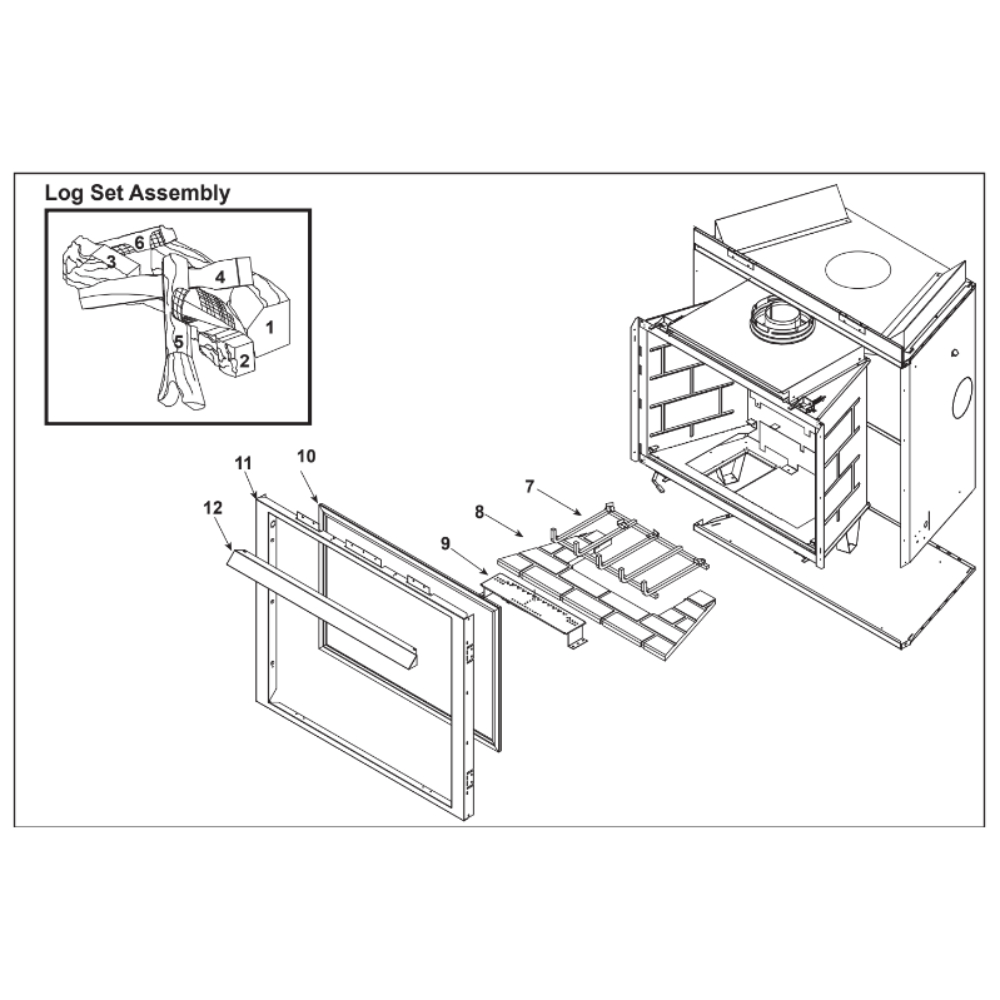 Log Set Assembly

6
3
4
1
5
2

11
10
12
7
8
9