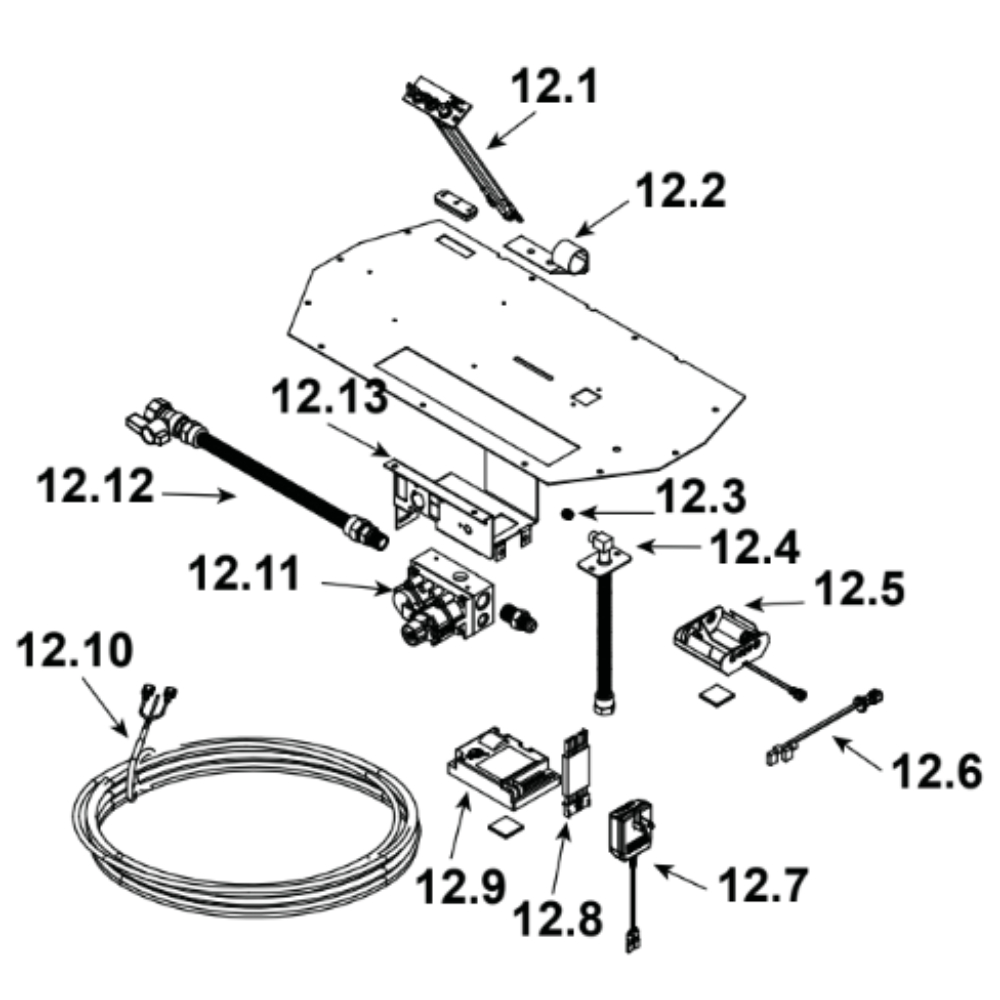 12.1
12.2
12.13
12.12
12.3
12.4
12.11
12.5
12.10
12.6
12.9
12.8
12.7