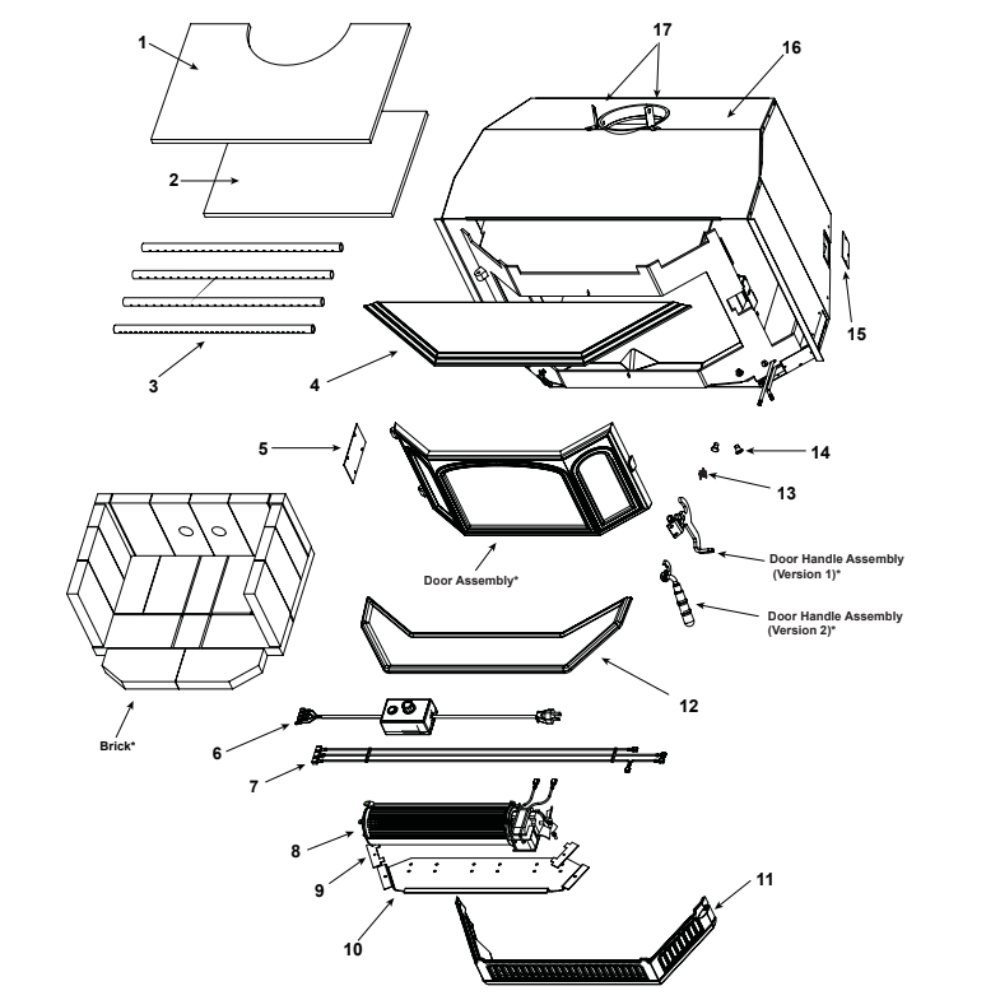 1
17
16
2
3
4
15
5
14
13
Door Assembly*
Door Handle Assembly (Version 1)*
Door Handle Assembly (Version 2)*
12
Brick*
6
7
8
9
10
11