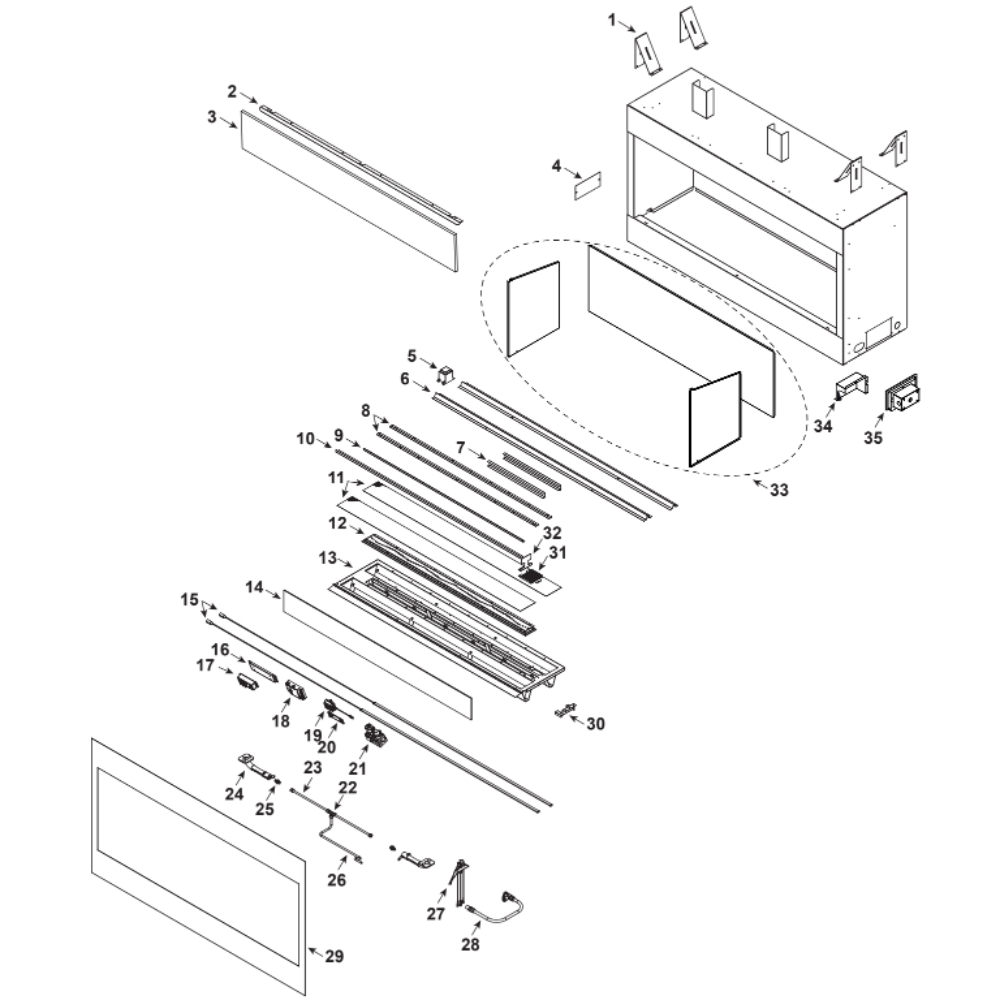 1
2
3
4
5
6
7
8
9
10
11
12
13
14
15
16
17
18
19
20
21
22
23
24
25
26
27
28
29
30
31
32
33
34
35