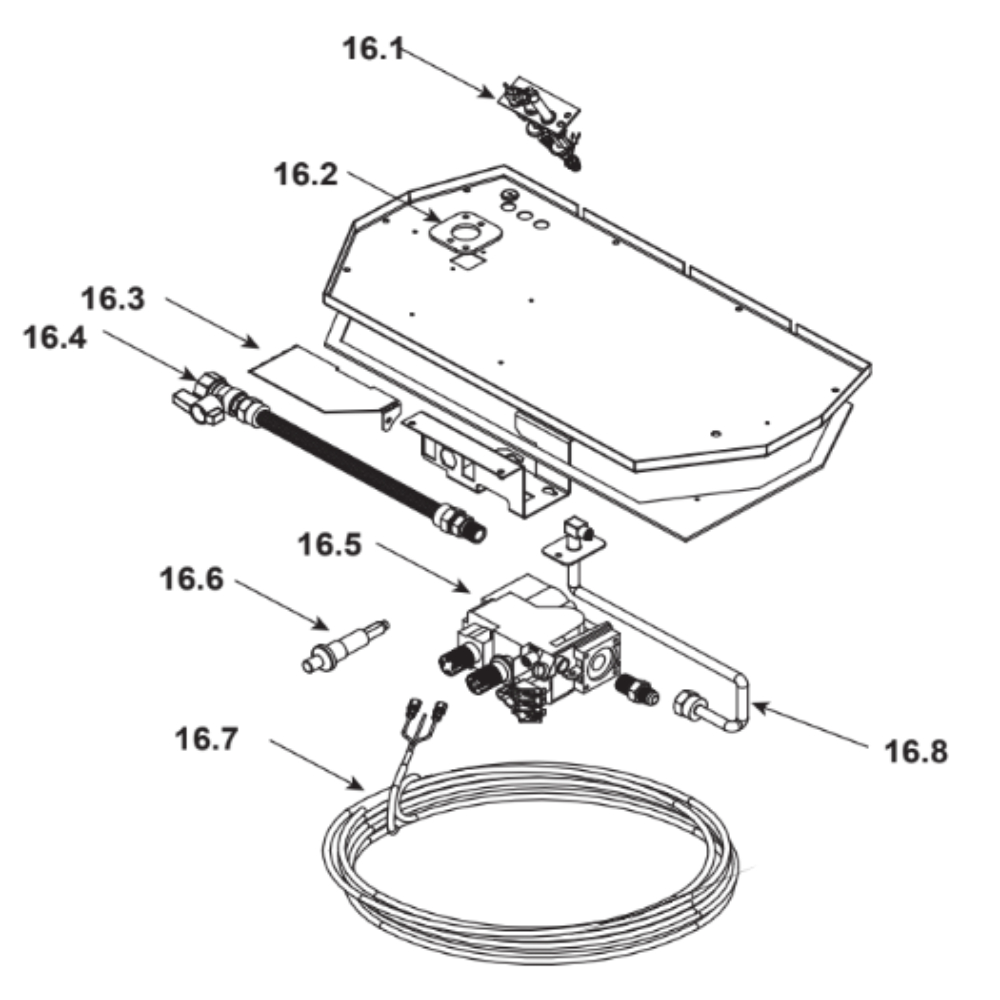 16.1

16.2

16.3

16.4

16.5

16.6

16.7

16.8