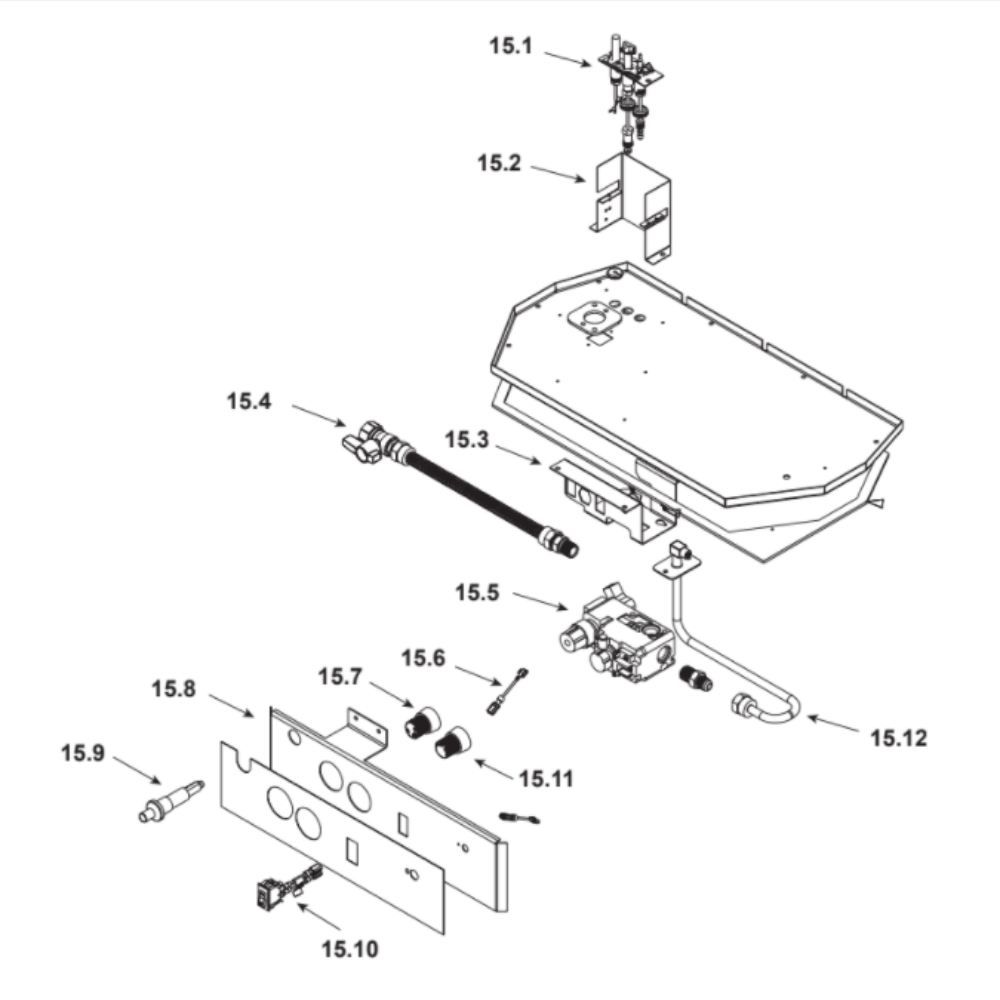 15.1

15.2

15.4

15.3

15.5

15.6

15.7

15.8

15.9

15.11

15.12

15.10