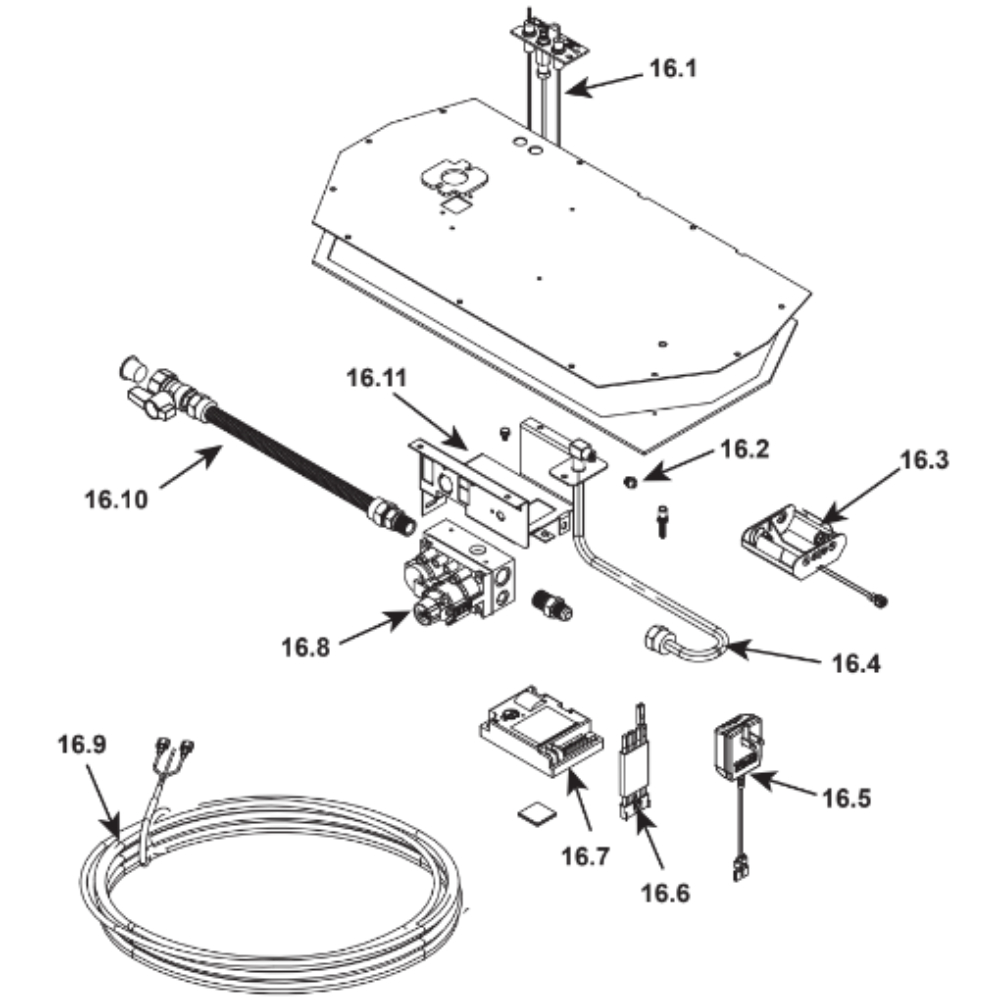 16.1

16.11

16.2

16.3

16.10

16.8

16.4

16.9

16.5

16.7

16.6