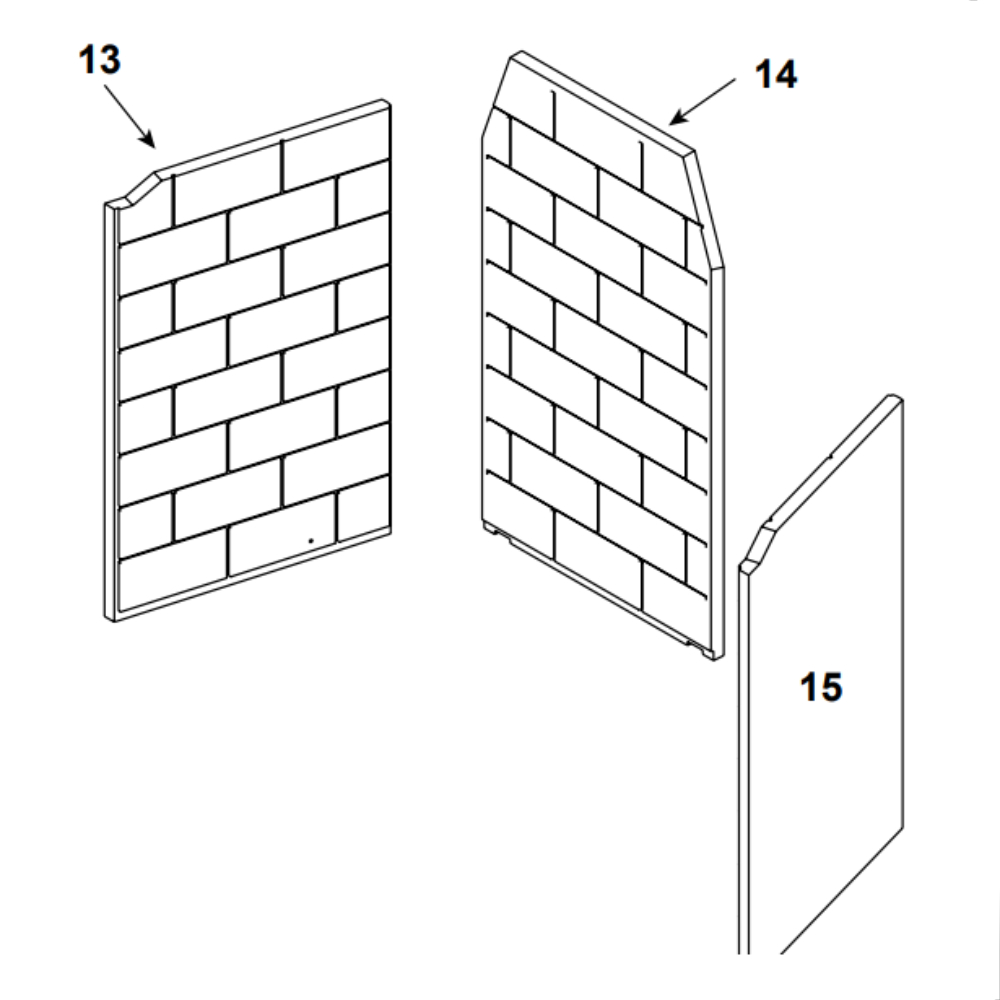 13

14

15