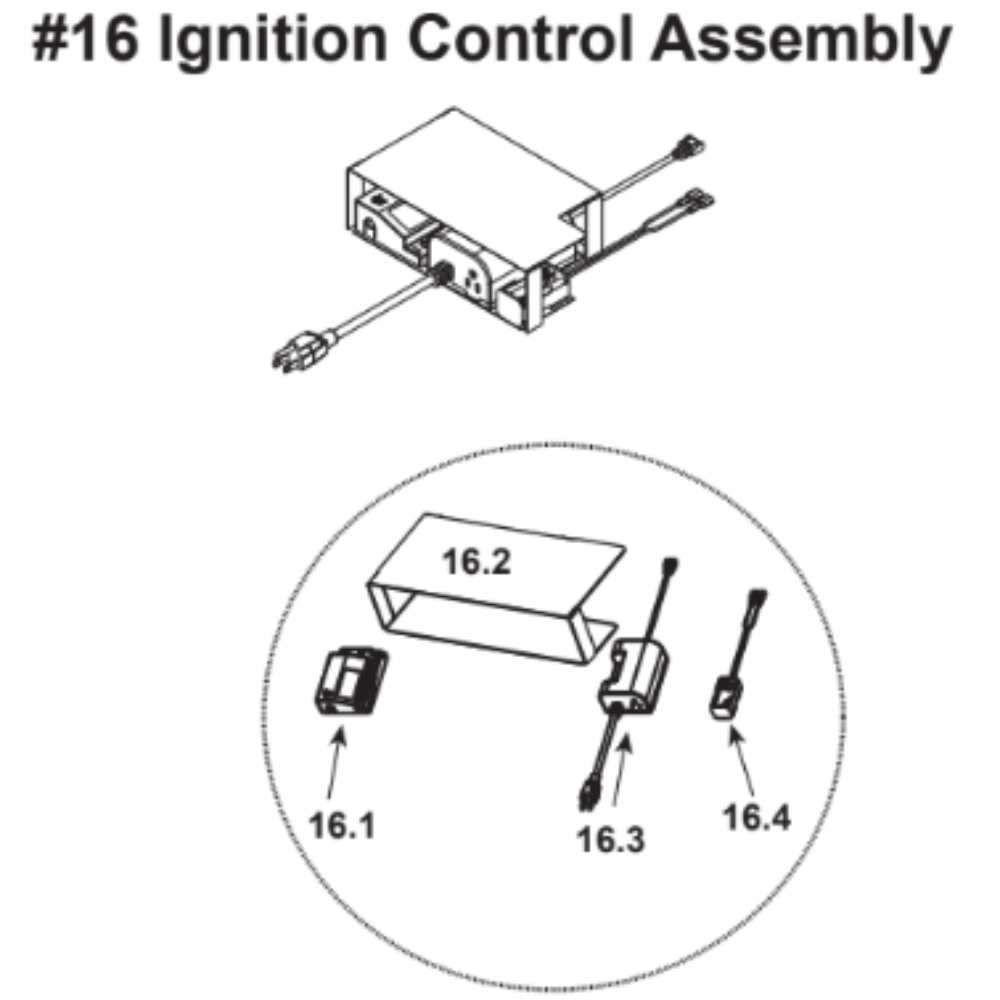 #16 Ignition Control Assembly

16.2

16.1

16.3

16.4