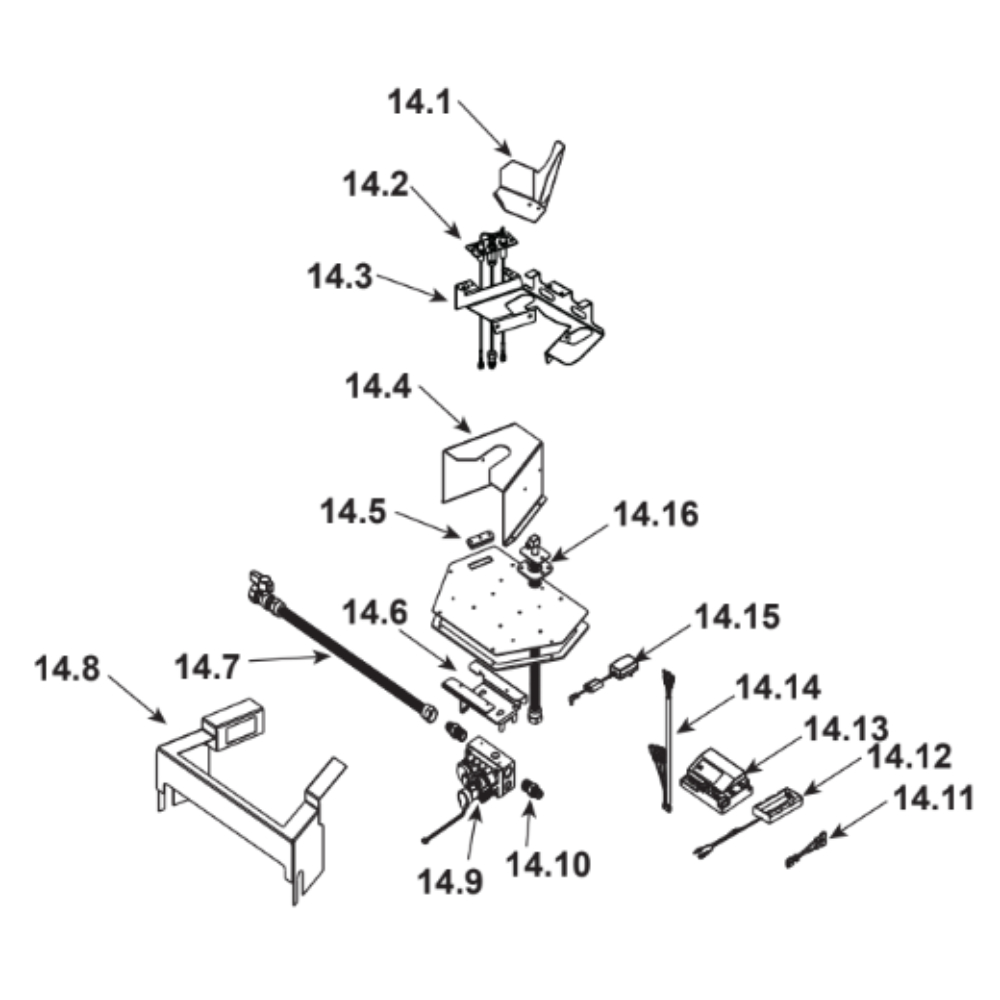 14.1
14.2
14.3
14.4
14.5
14.16
14.6
14.15
14.8
14.7
14.14
14.13
14.12
14.11
14.9
14.10