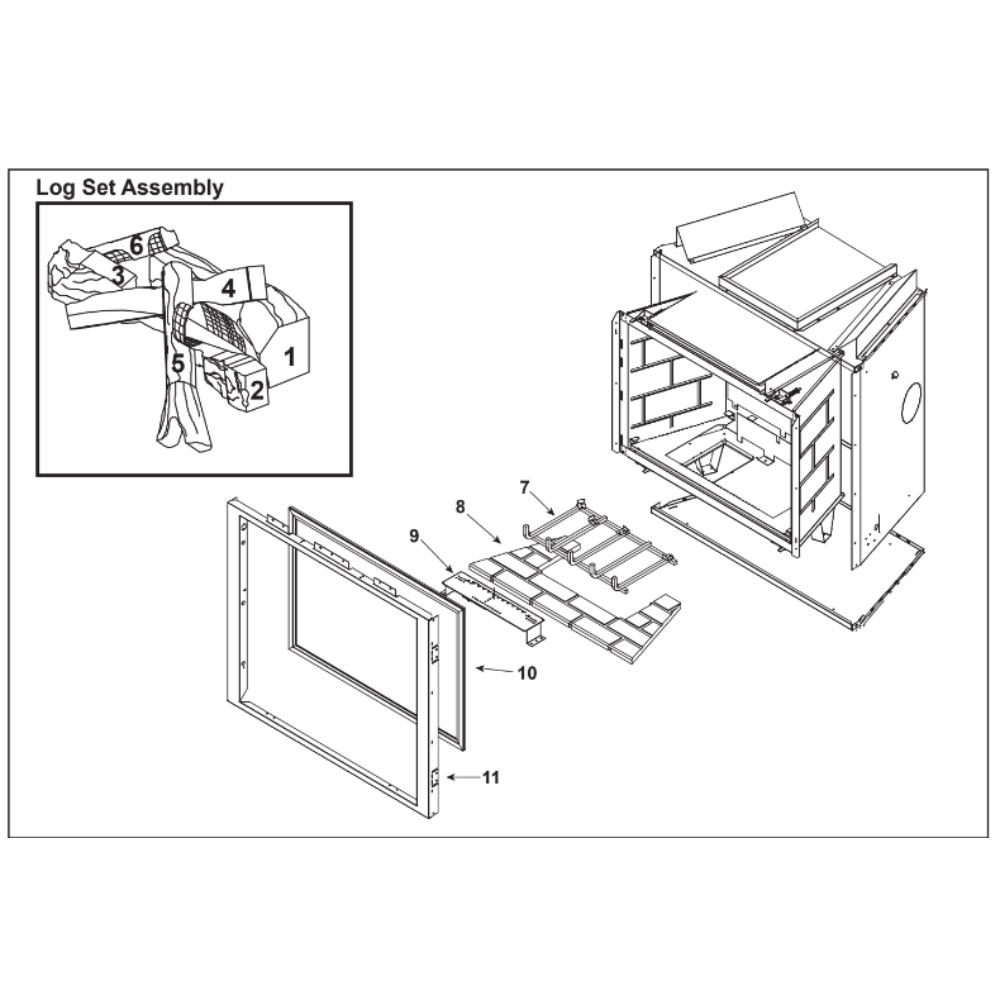 Log Set Assembly

6

3

4

1

5

2

7

8

9

10

11