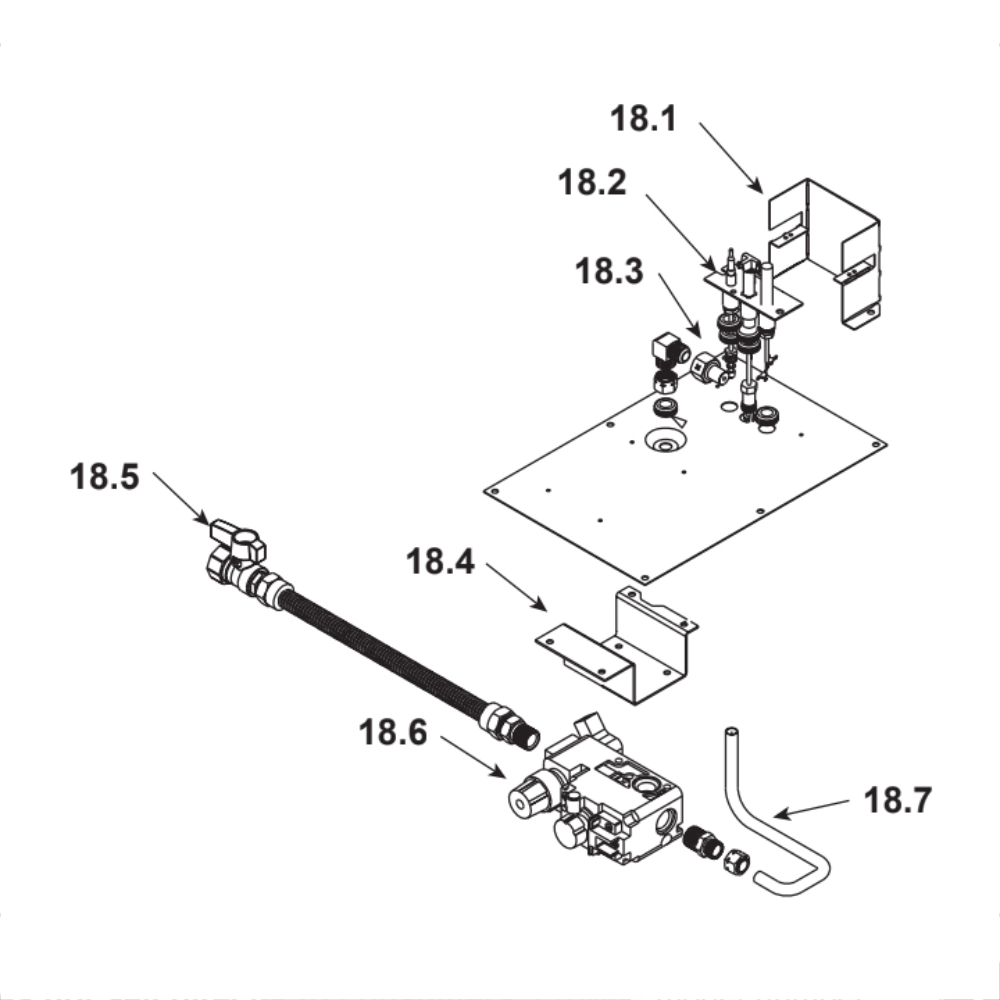 18.1
18.2
18.3
18.5
18.4
18.6
18.7