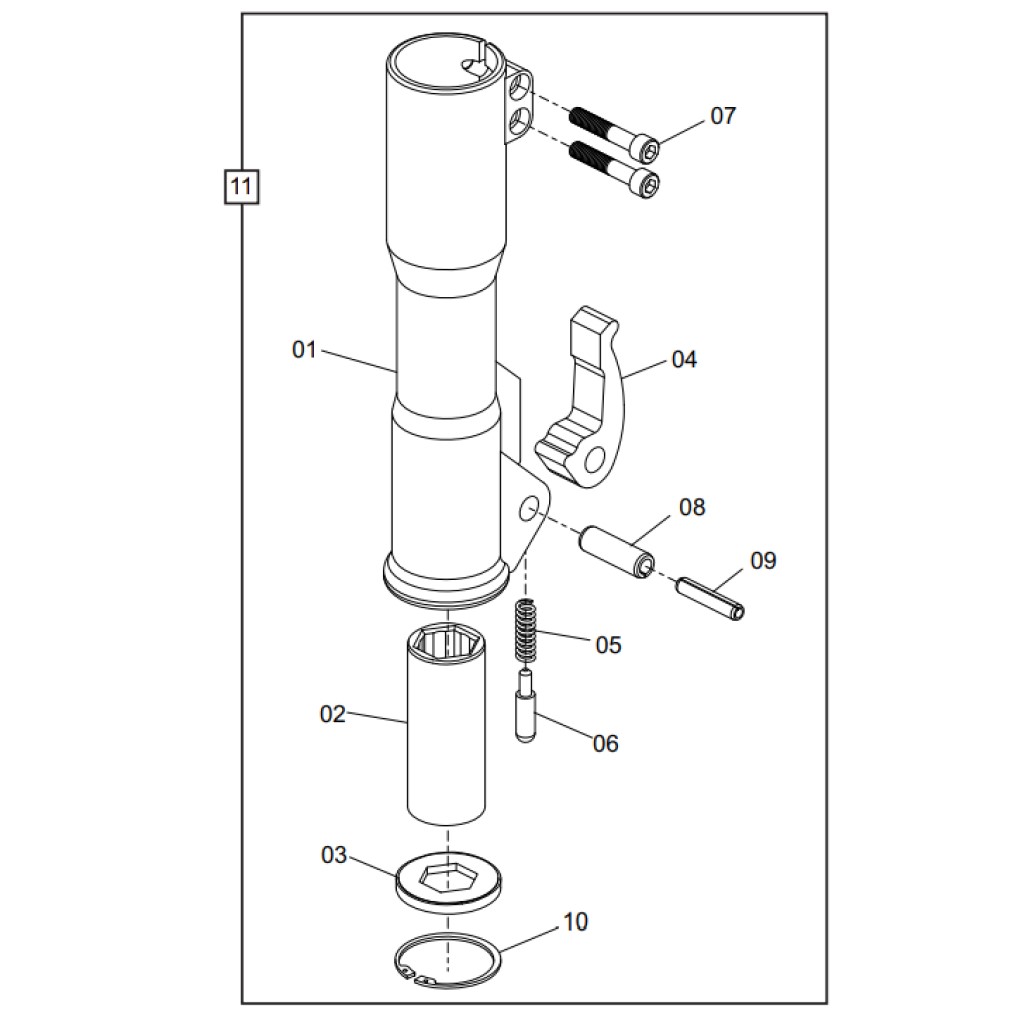 11

07

01

04

08

09

05

02

06

03

10