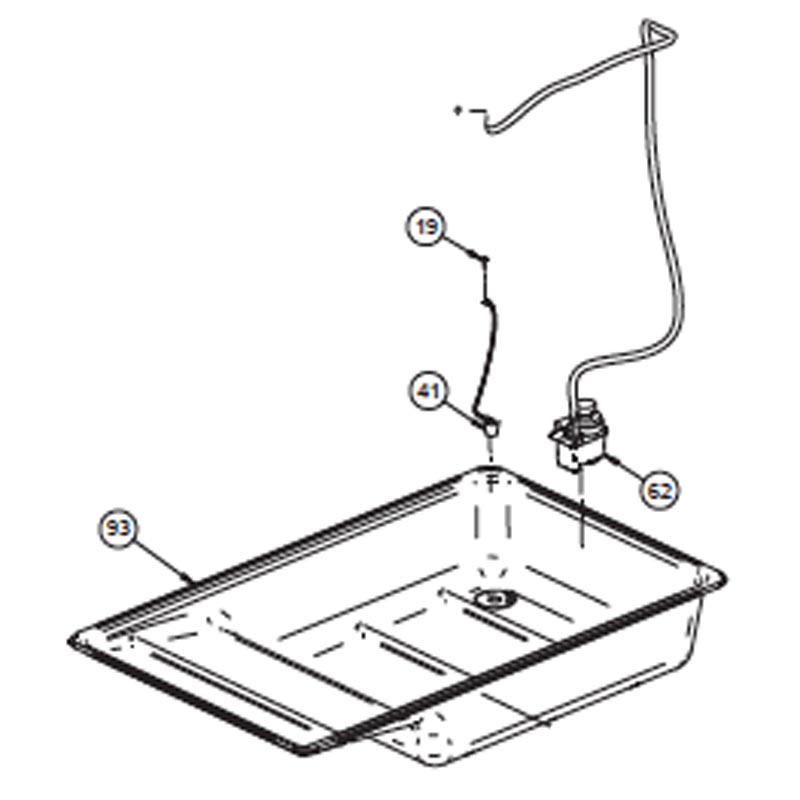 19
41
62
93