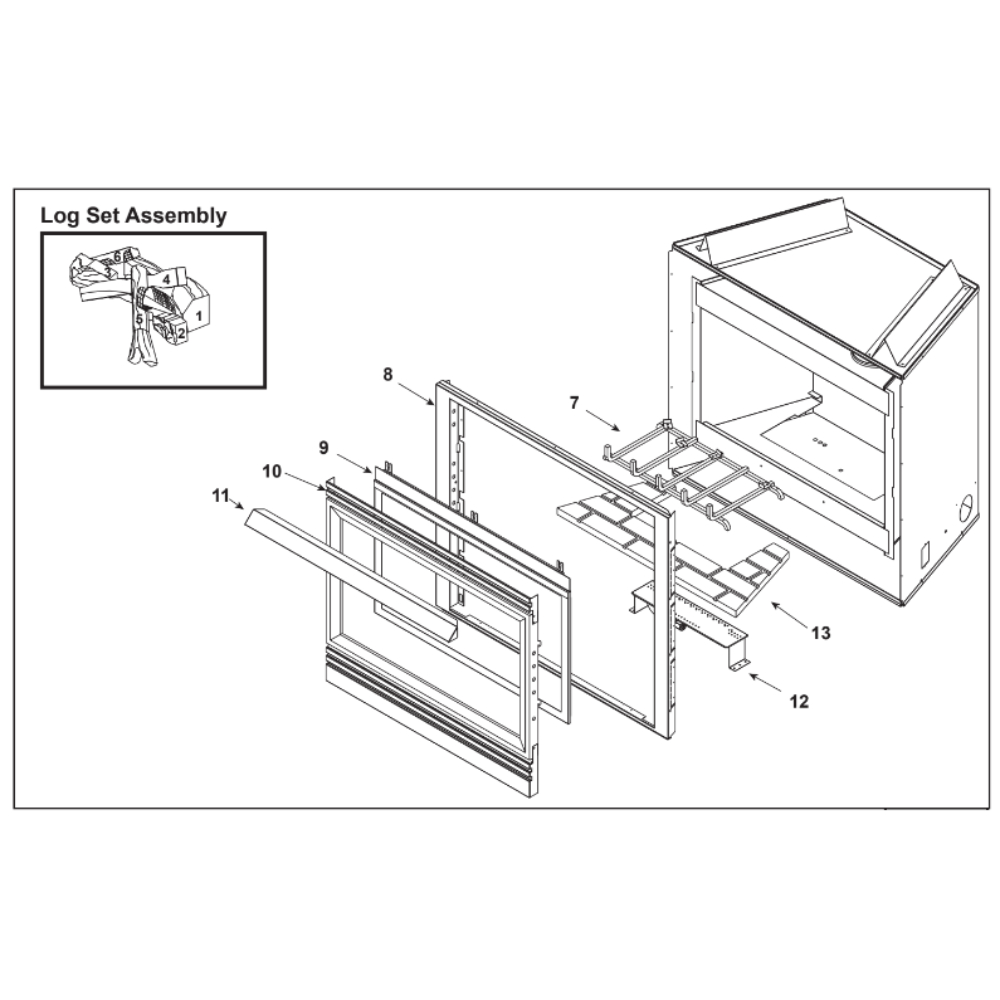 Log Set Assembly

6
3
4
5
1
2

8
7
9
10
11
13
12