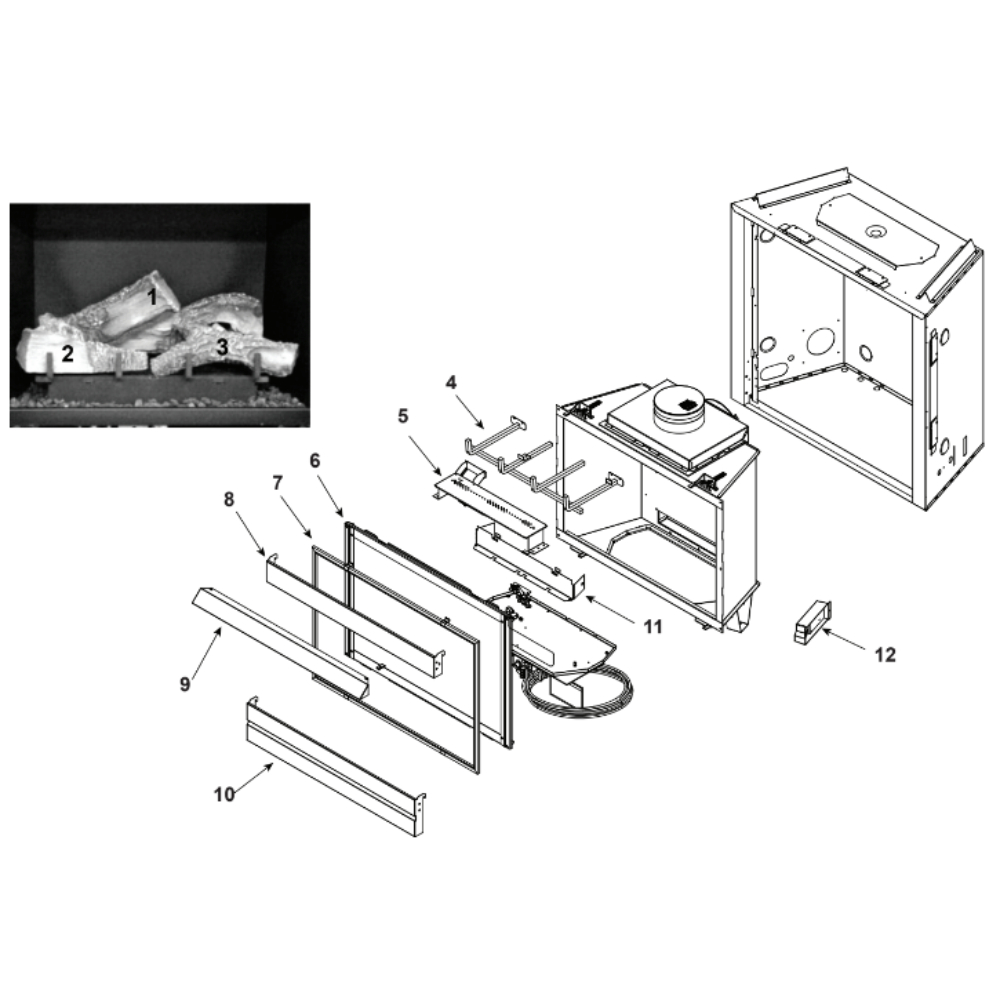 1
2
3
4
5
6
7
8
9
10
11
12