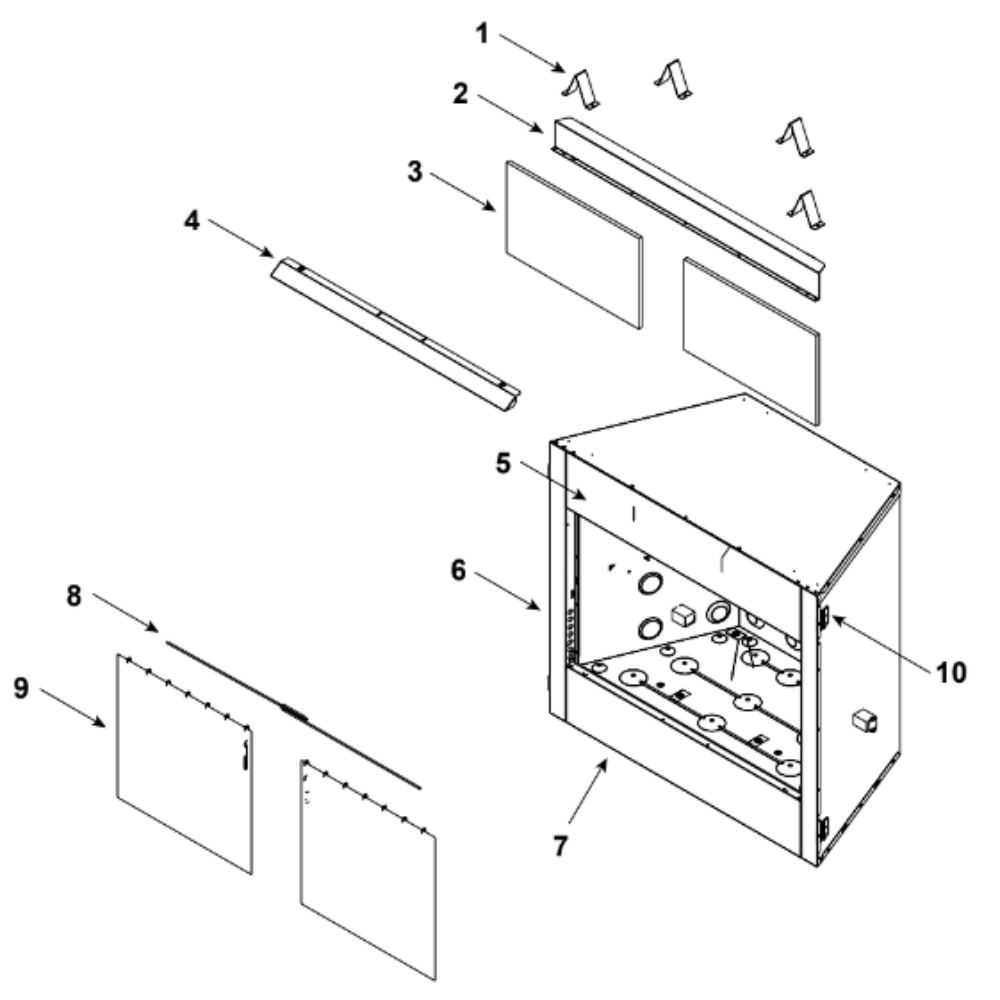 1
2
3
4
5
6
8
9
10
7