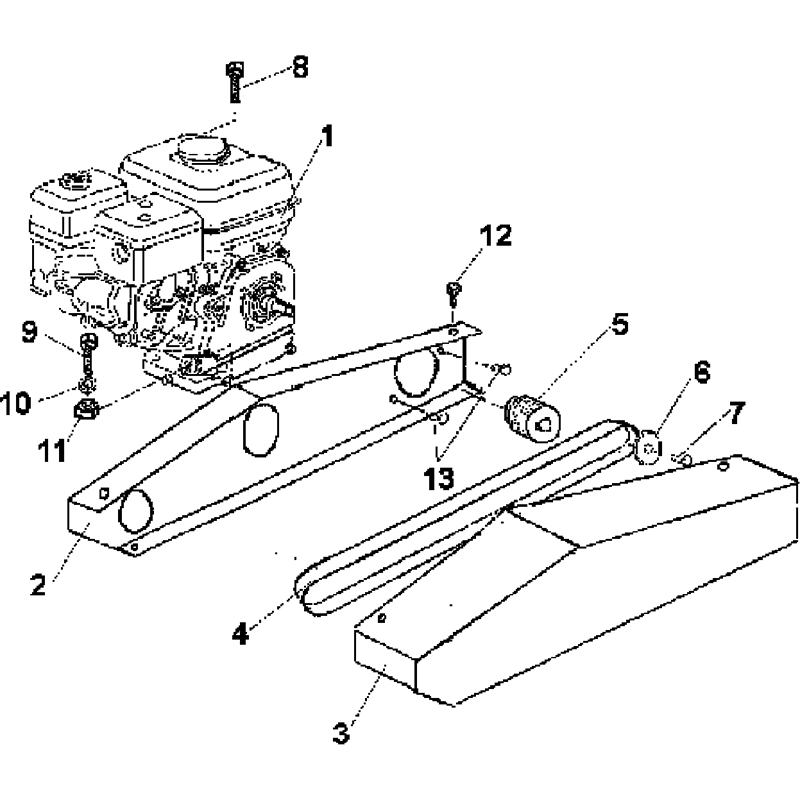 8
1
12
5
6
7
9
10
11
13
2
4
3