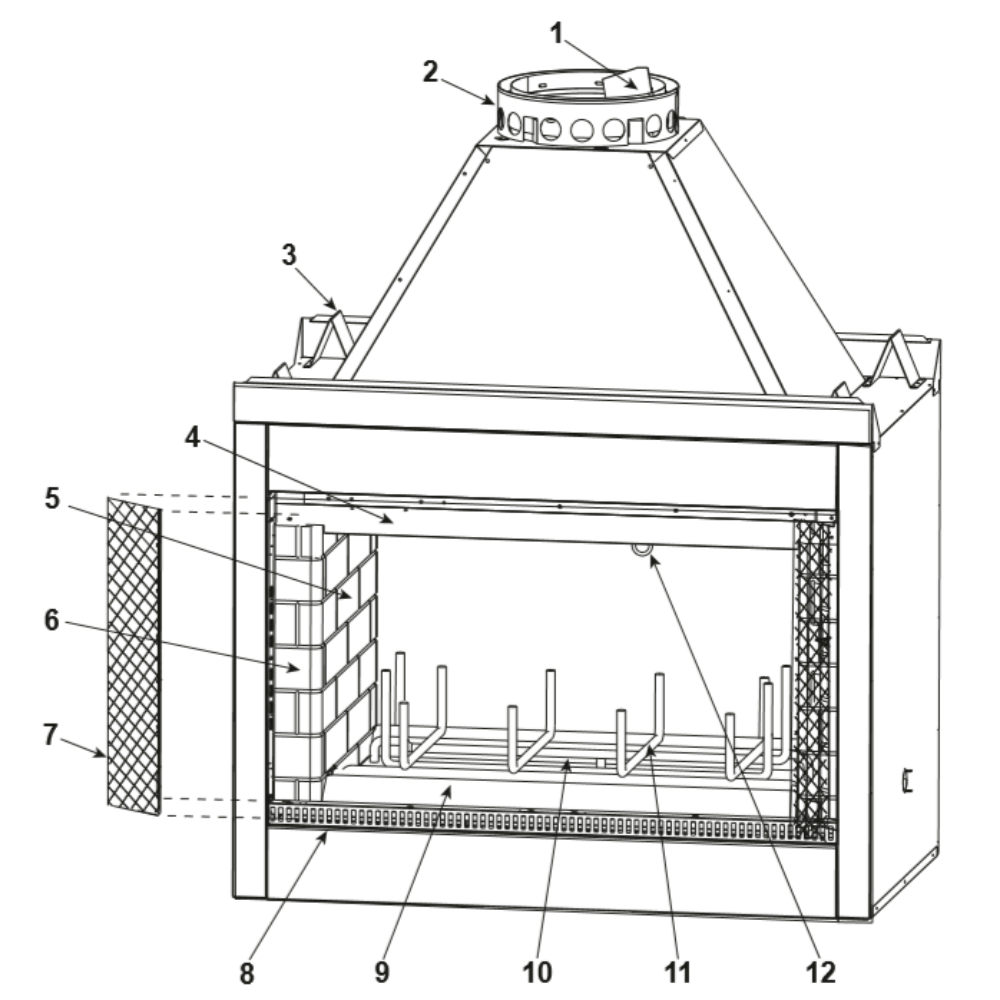 1
2
3
4
5
6
7
8
9
10
11
12