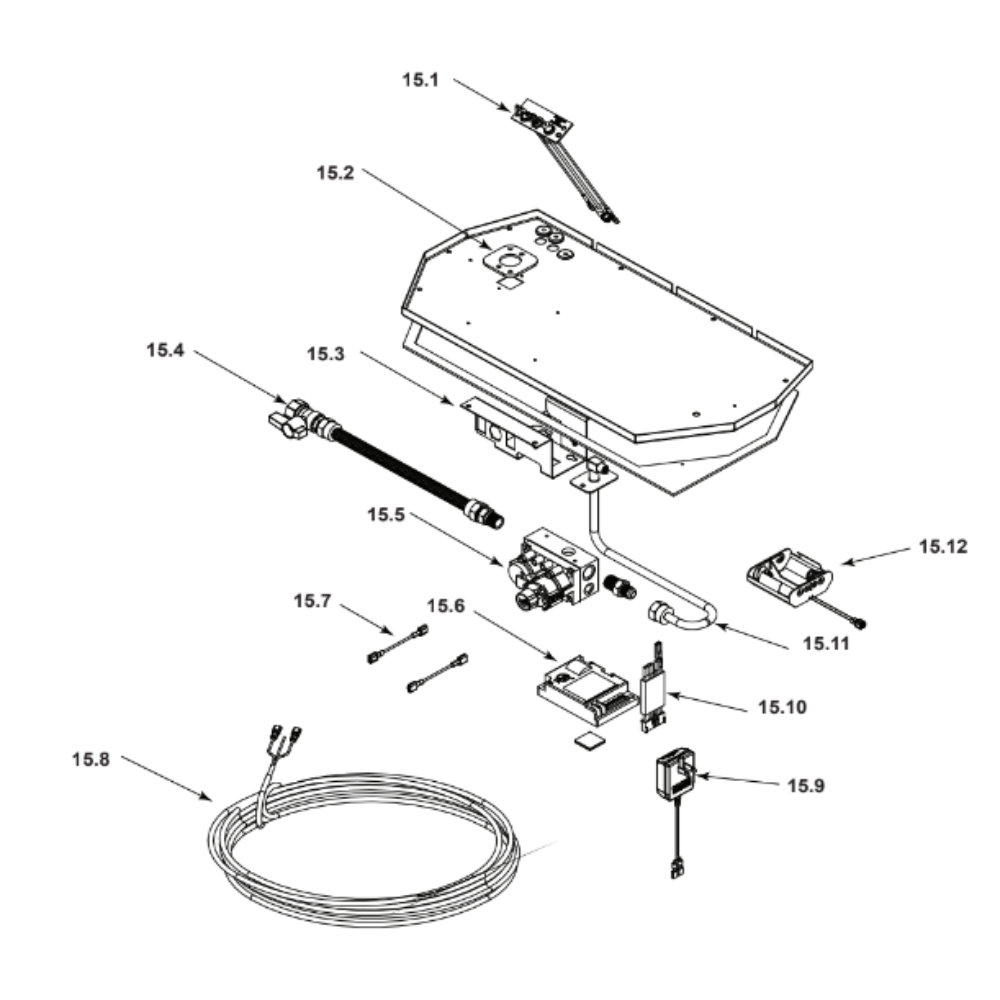 15.1

15.2

15.4

15.3

15.5

15.12

15.7

15.6

15.11

15.10

15.8

15.9