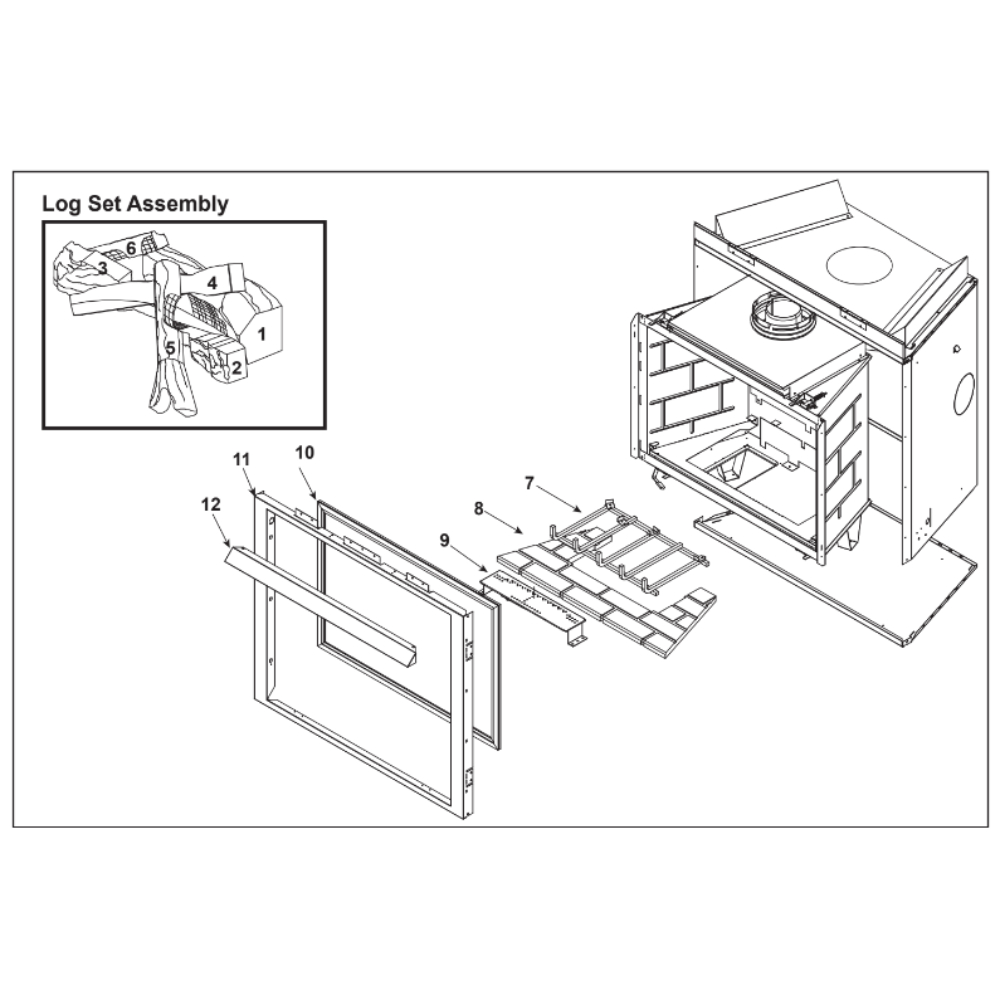 Log Set Assembly

6
3
4
1
5
2

11
10
12
7
8
9