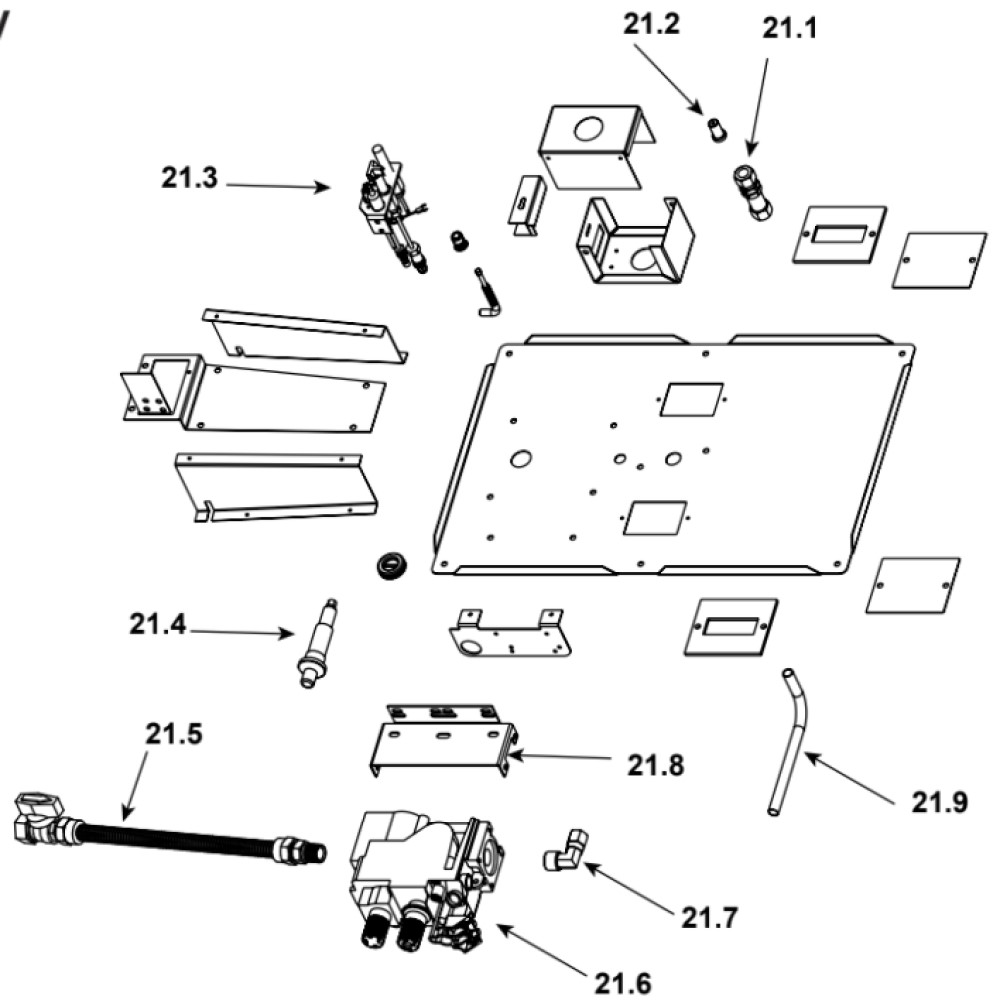 21.2
21.1
21.3
21.4
21.5
21.8
21.9
21.7
21.6