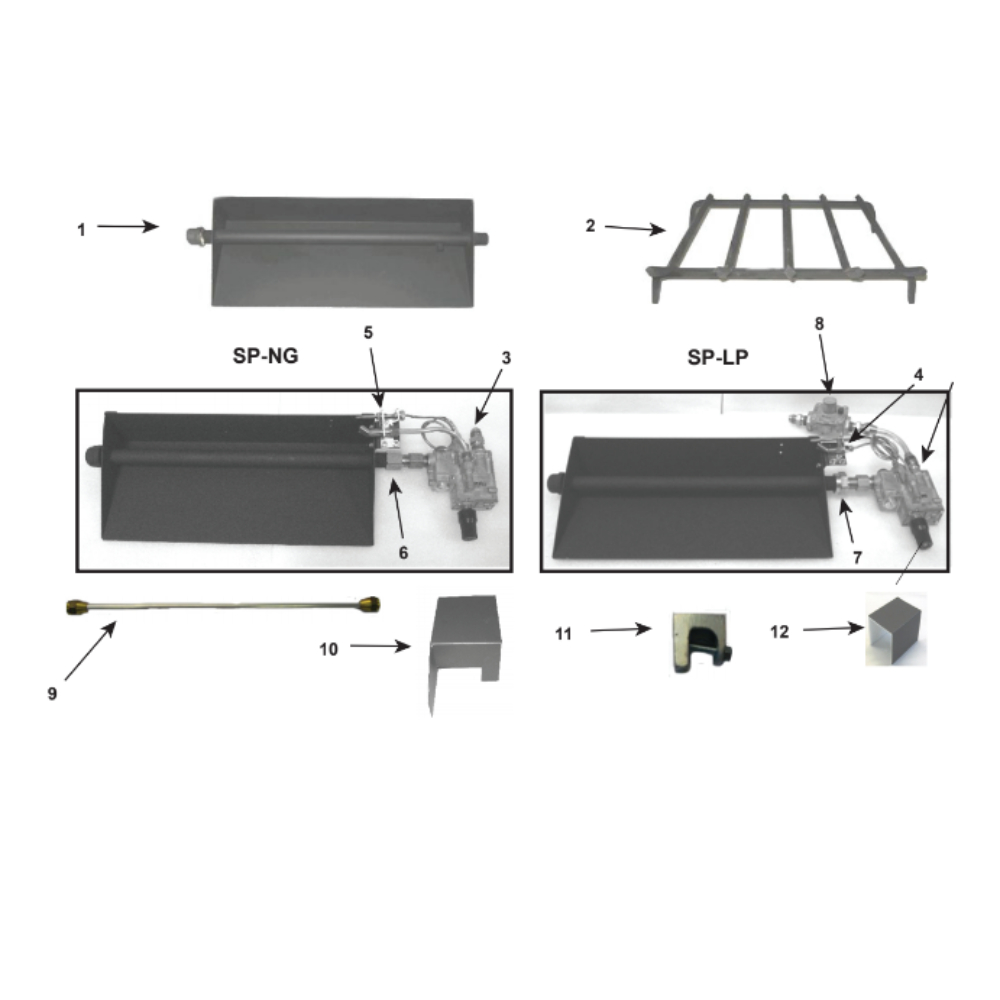 1

2

SP-NG

5

3

6

SP-LP

8

4

7

9

10

11

12