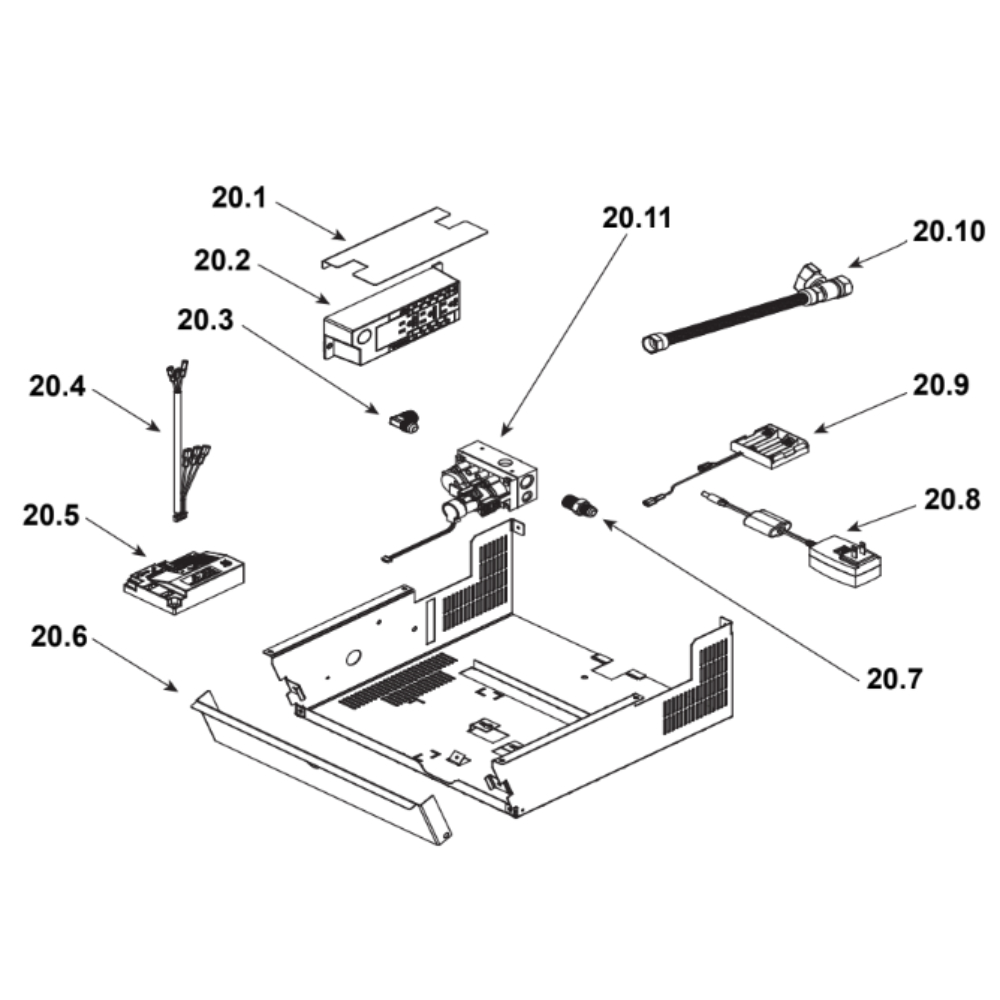 20.1
20.2
20.3
20.4
20.5
20.6
20.11
20.10
20.9
20.8
20.7