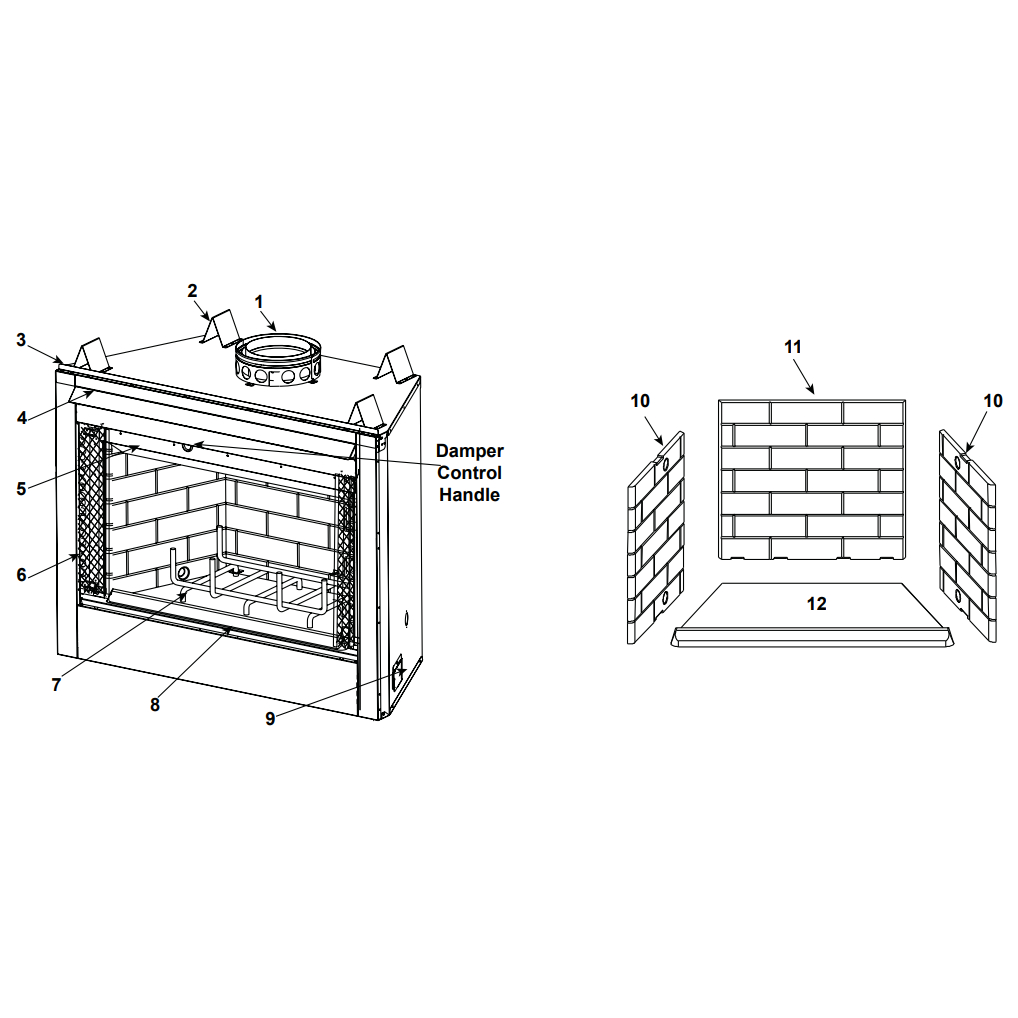 2
1
3
4
Damper Control Handle
5
6
7
8
9
11
10
10
12