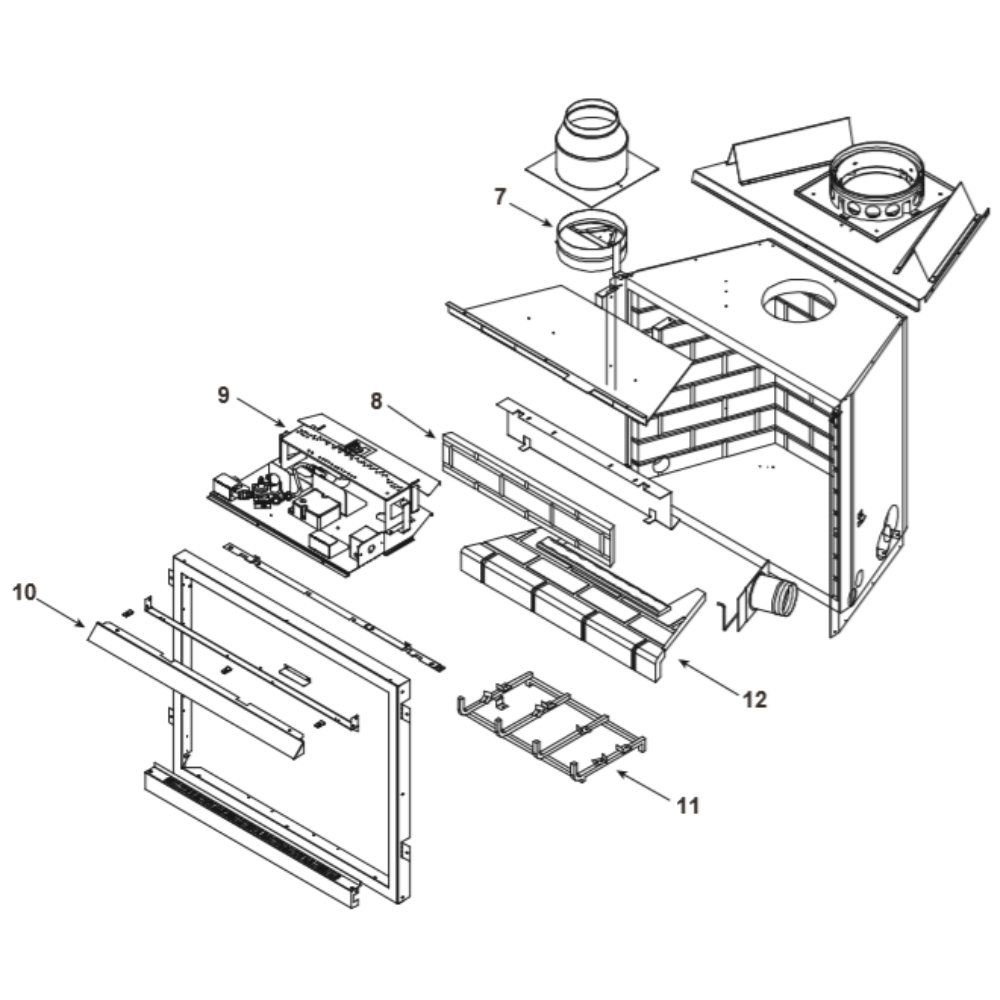 7

9

8

10

12

11