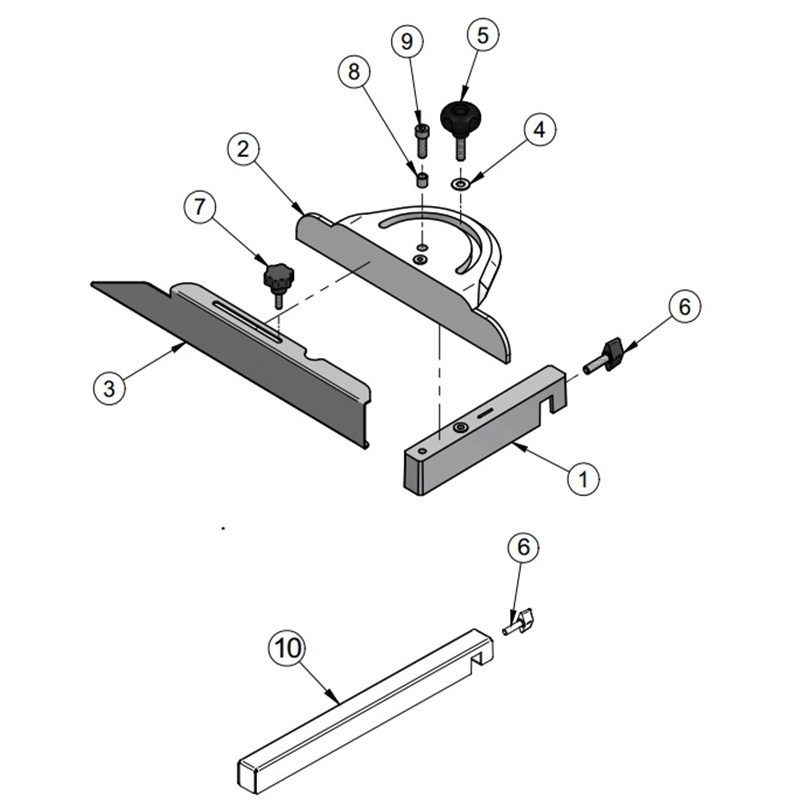 9
5
8
4
2
7
6
3
1
6
10