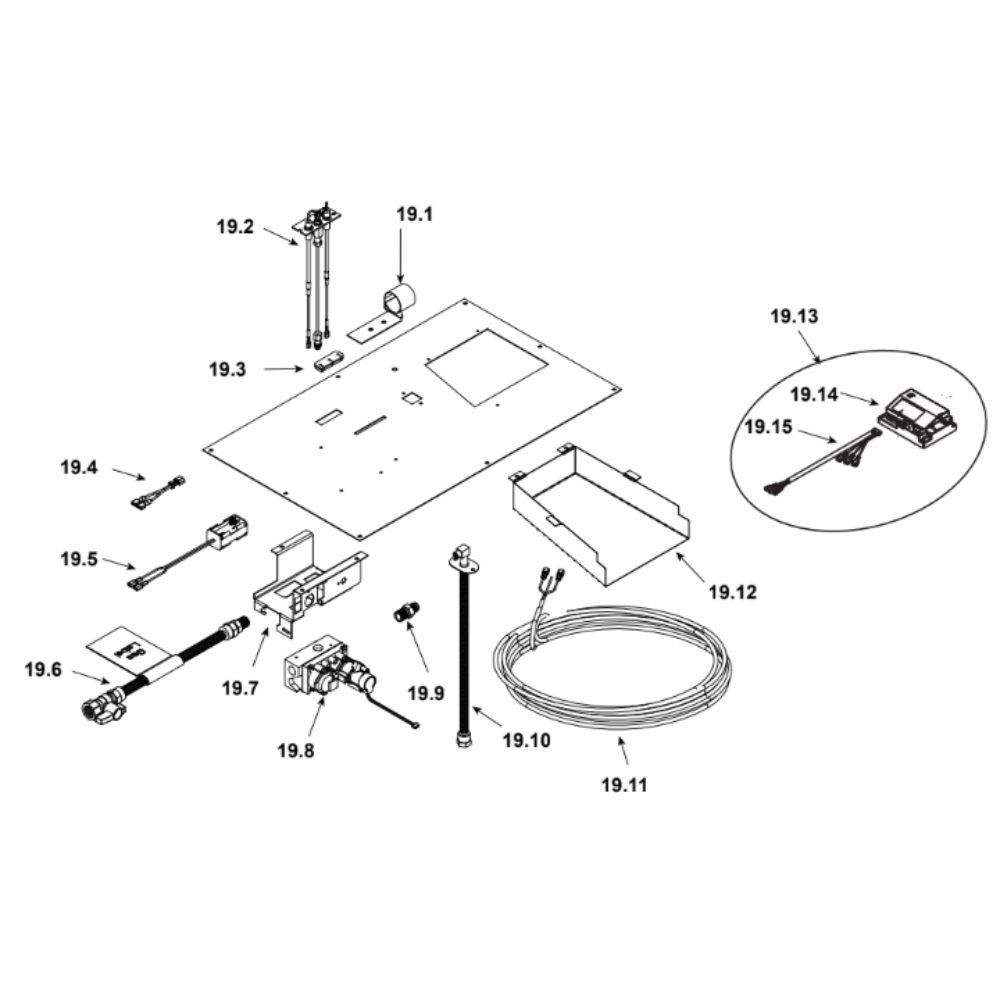 19.2
19.1
19.3
19.13
19.14
19.15
19.4
19.5
19.12
19.6
19.7
19.9
19.8
19.10
19.11