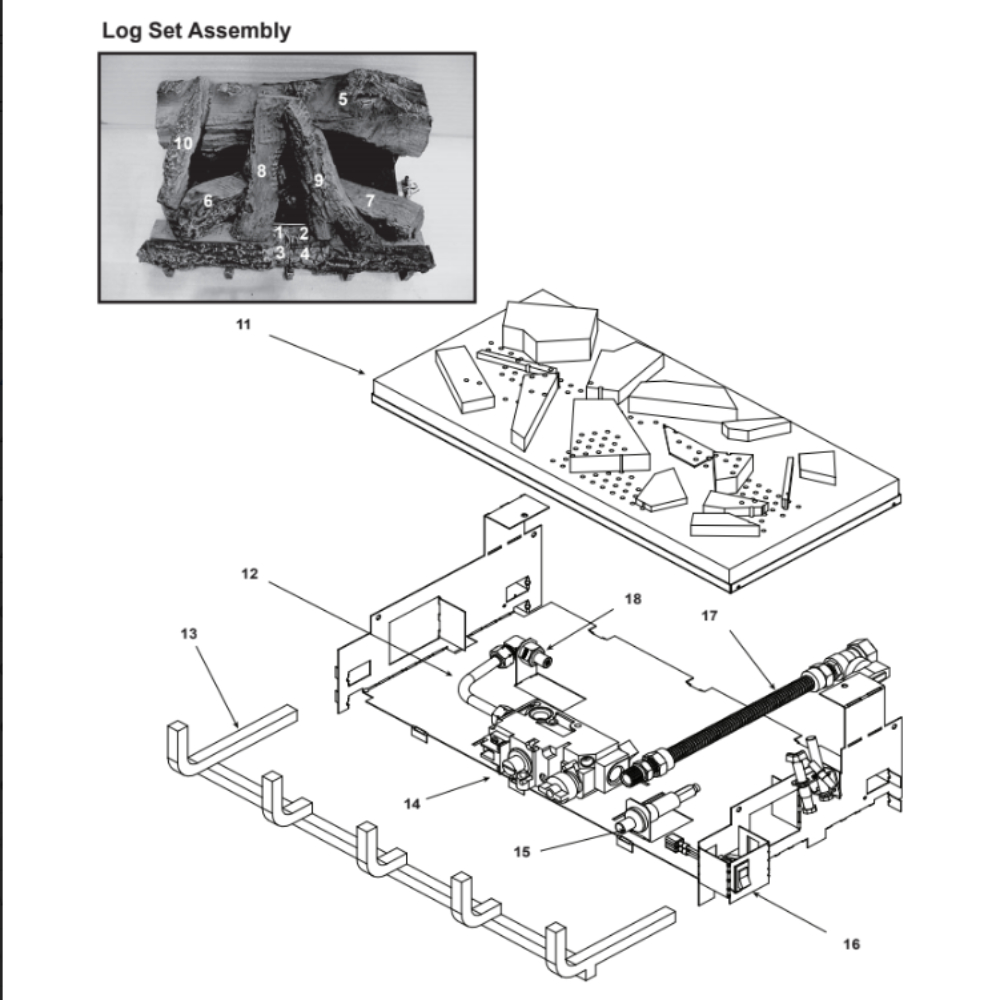 Log Set Assembly

5
10
8
9
6
7
1 2
3 4

11
12
18
17
13
14
15
16