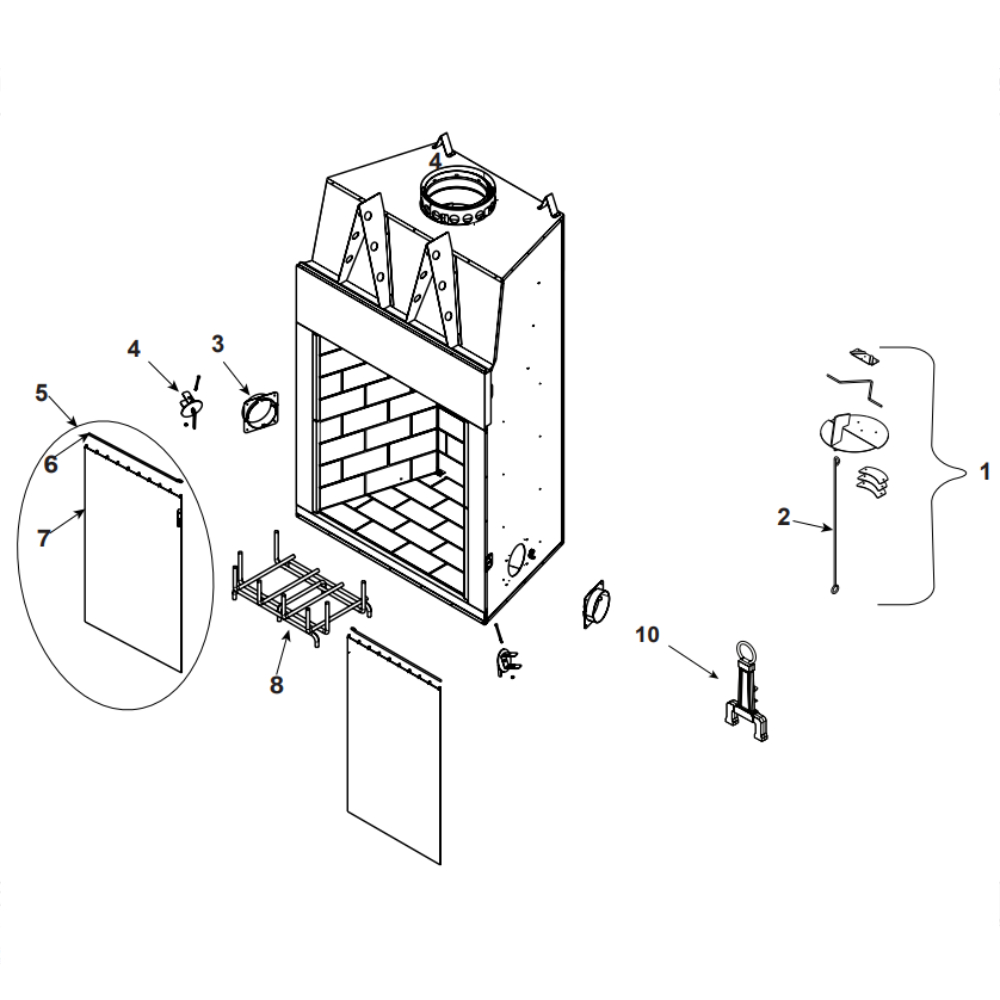 4
4
3
5
6
7
8
1
2
10