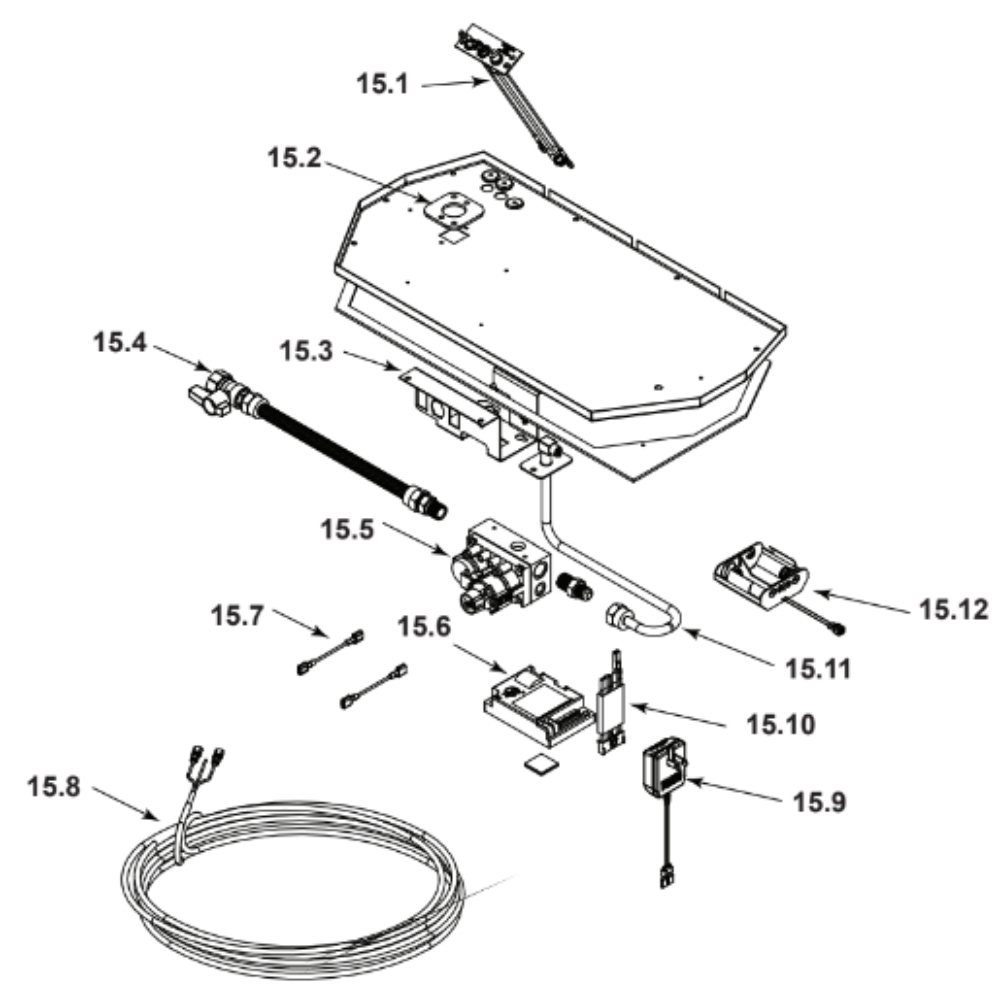 15.1
15.2
15.4
15.3
15.5
15.12
15.7
15.6
15.11
15.10
15.8
15.9