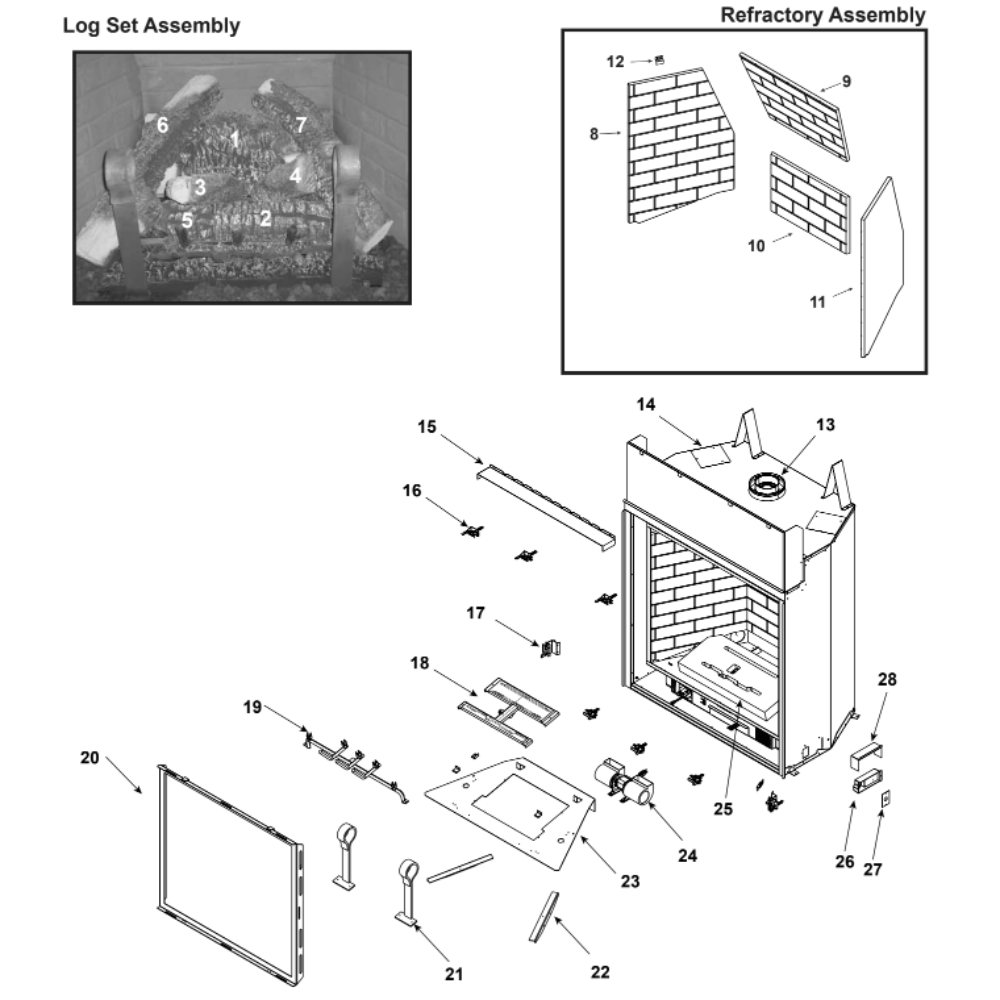 Log Set Assembly

6
7
1
3
4
5
2

Refractory Assembly

12
9
8
10
11

14
13
15
16
17
18
19
20
28
25
24
26
27
23
21
22