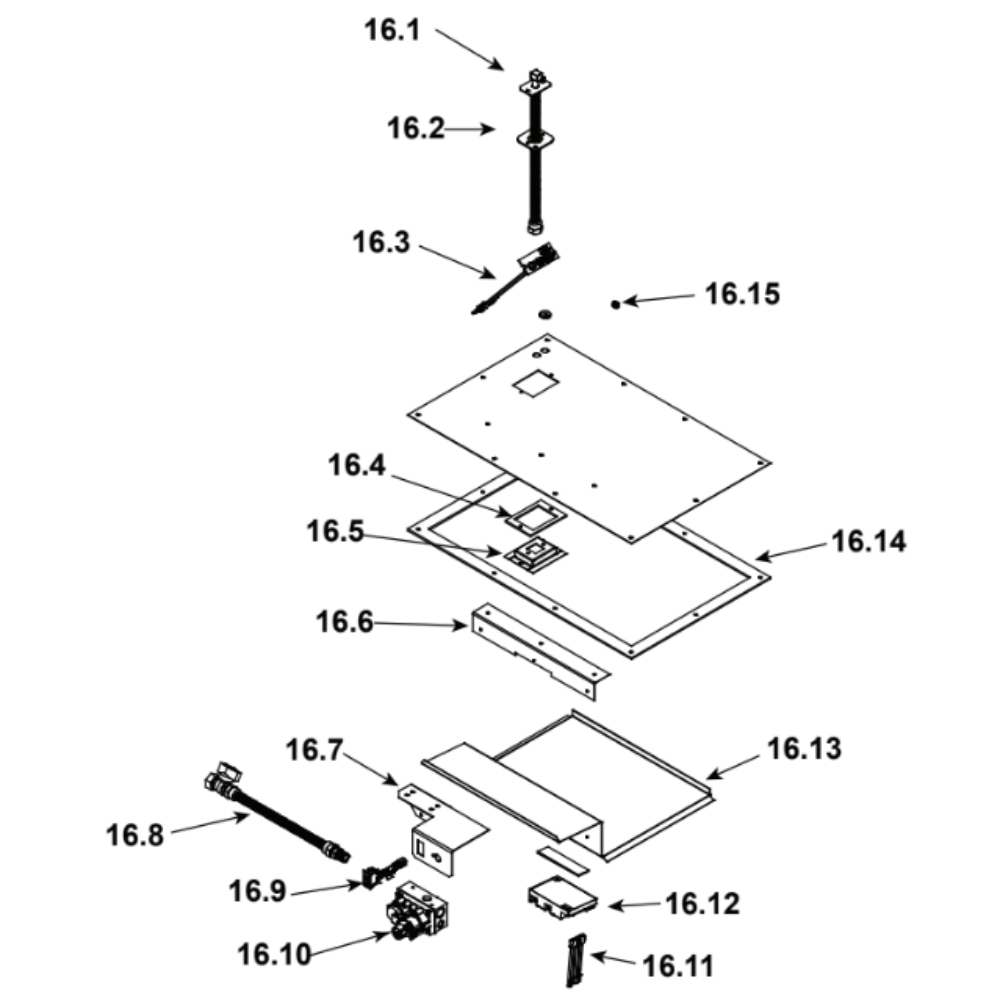 16.1
16.2
16.3
16.15
16.4
16.5
16.14
16.6
16.7
16.13
16.8
16.9
16.12
16.10
16.11