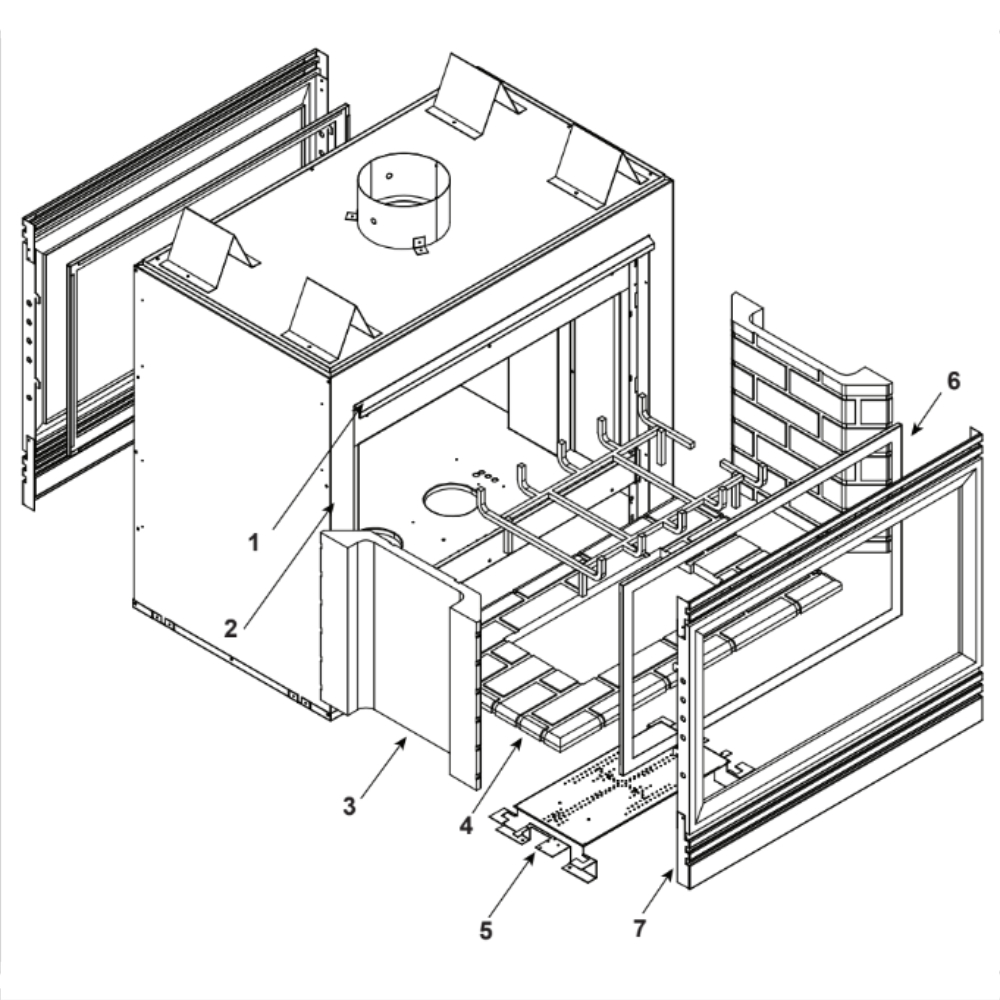 6
1
2
3
4
5
7