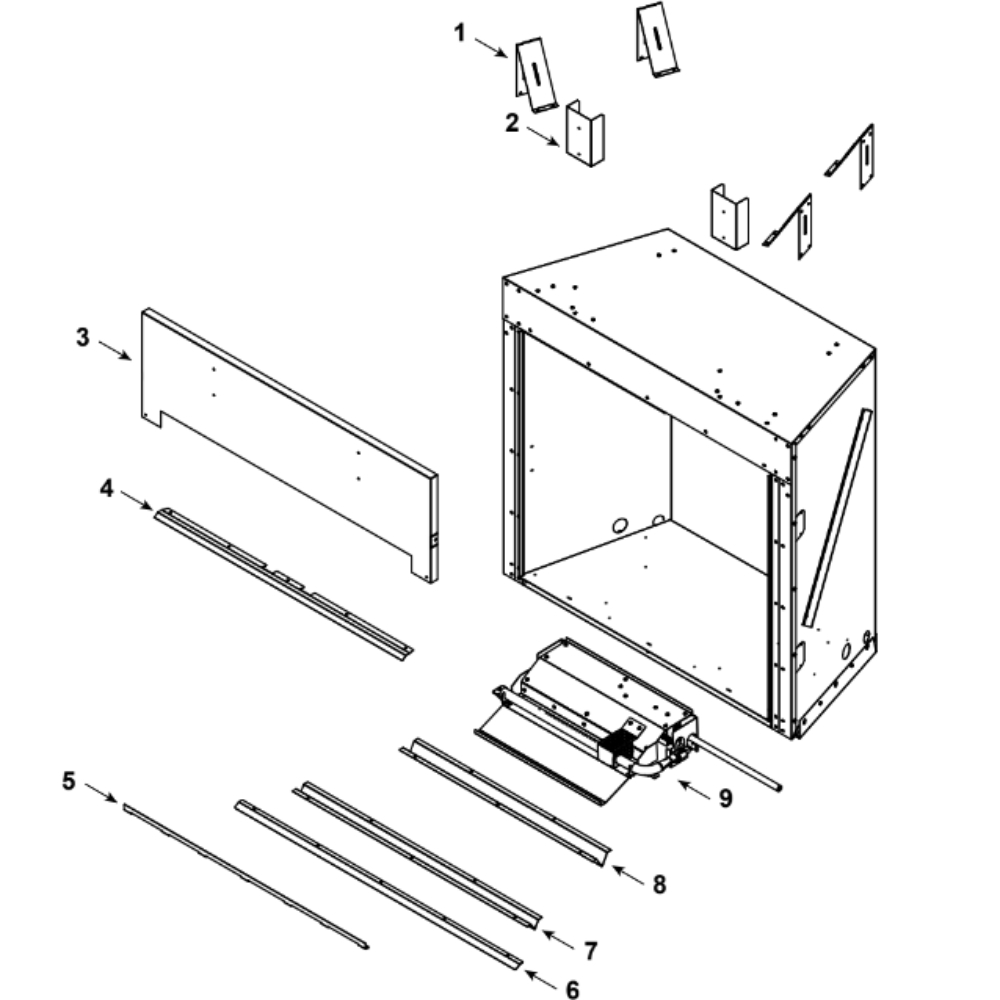 1
2
3
4
5
9
8
7
6