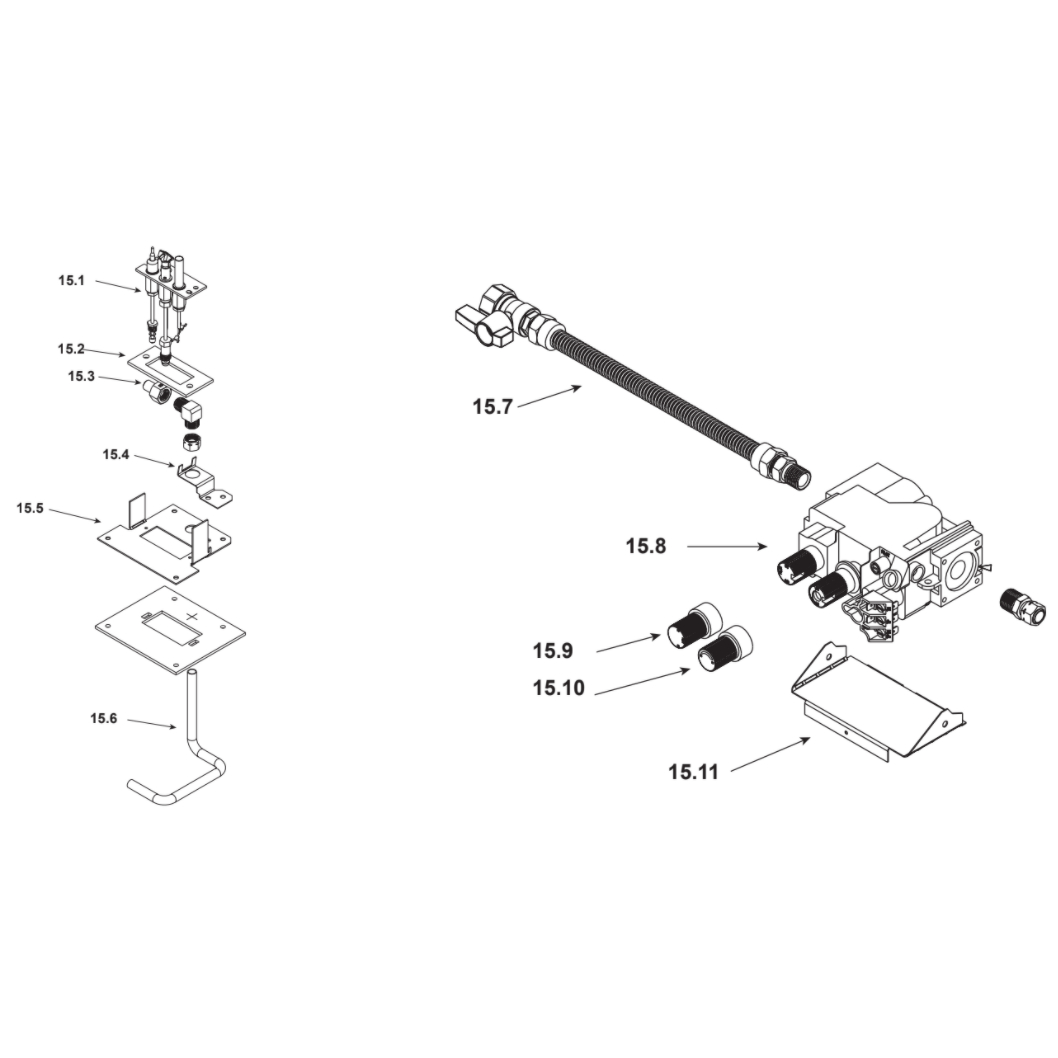 15.1
15.2
15.3
15.4
15.5
15.6
15.7
15.8
15.9
15.10
15.11