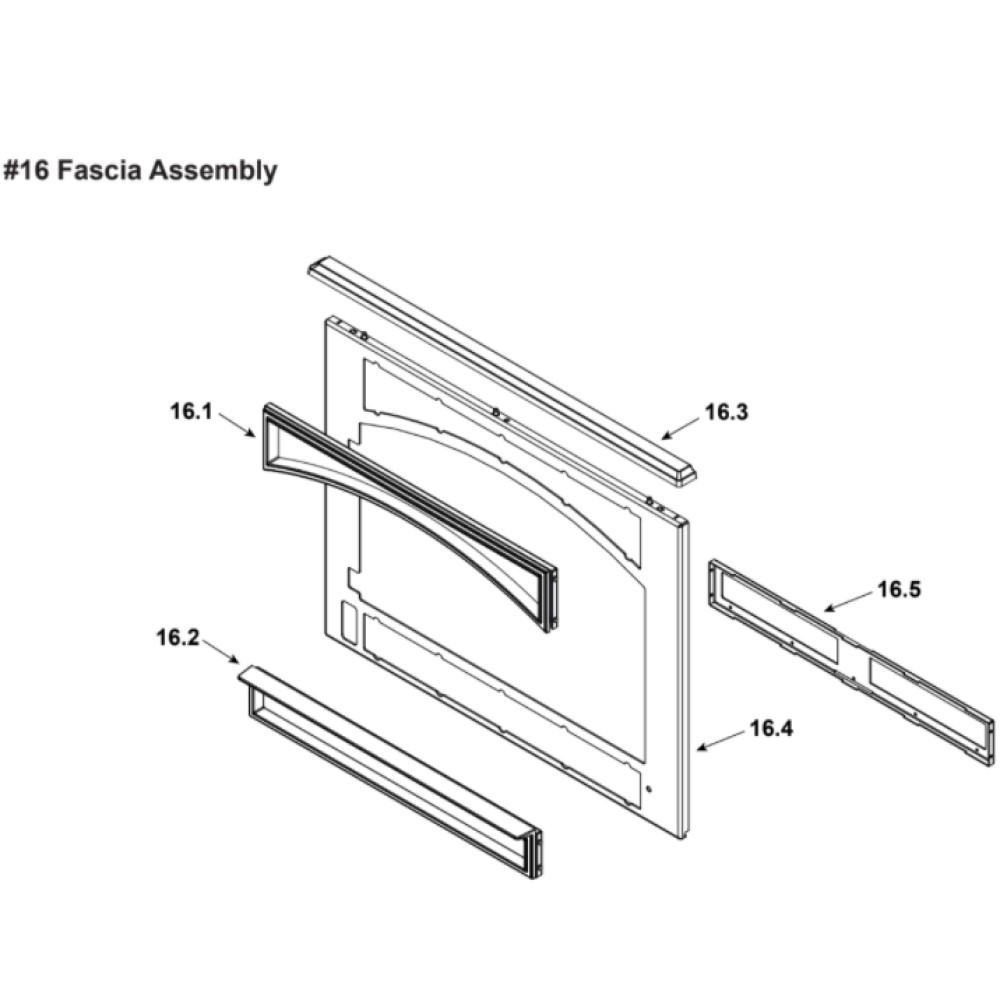 #16 Fascia Assembly

16.1

16.3

16.5

16.2

16.4