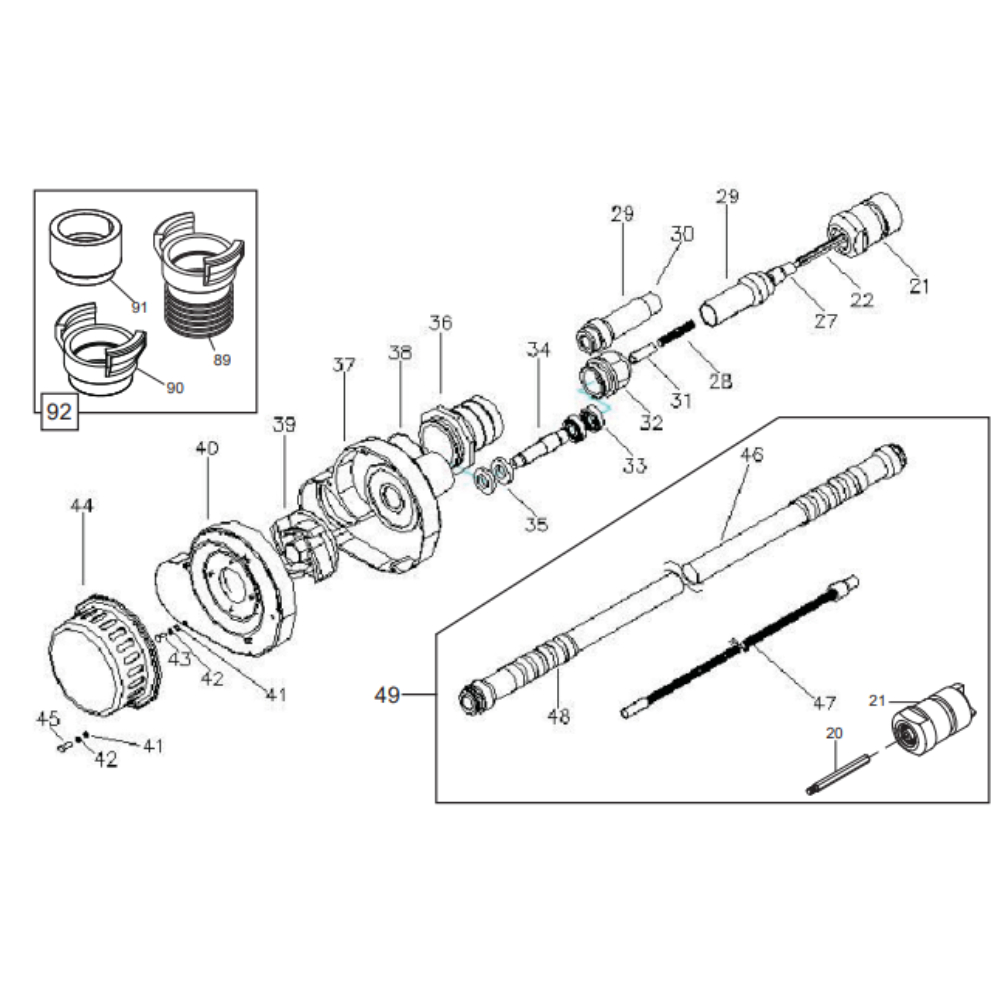 91
89
90
92
29
30
29
21
22
27
28
31
32
33
34
36
38
37
35
39
40
44
43
42
41
45
42
41
46
49
48
47
21
20