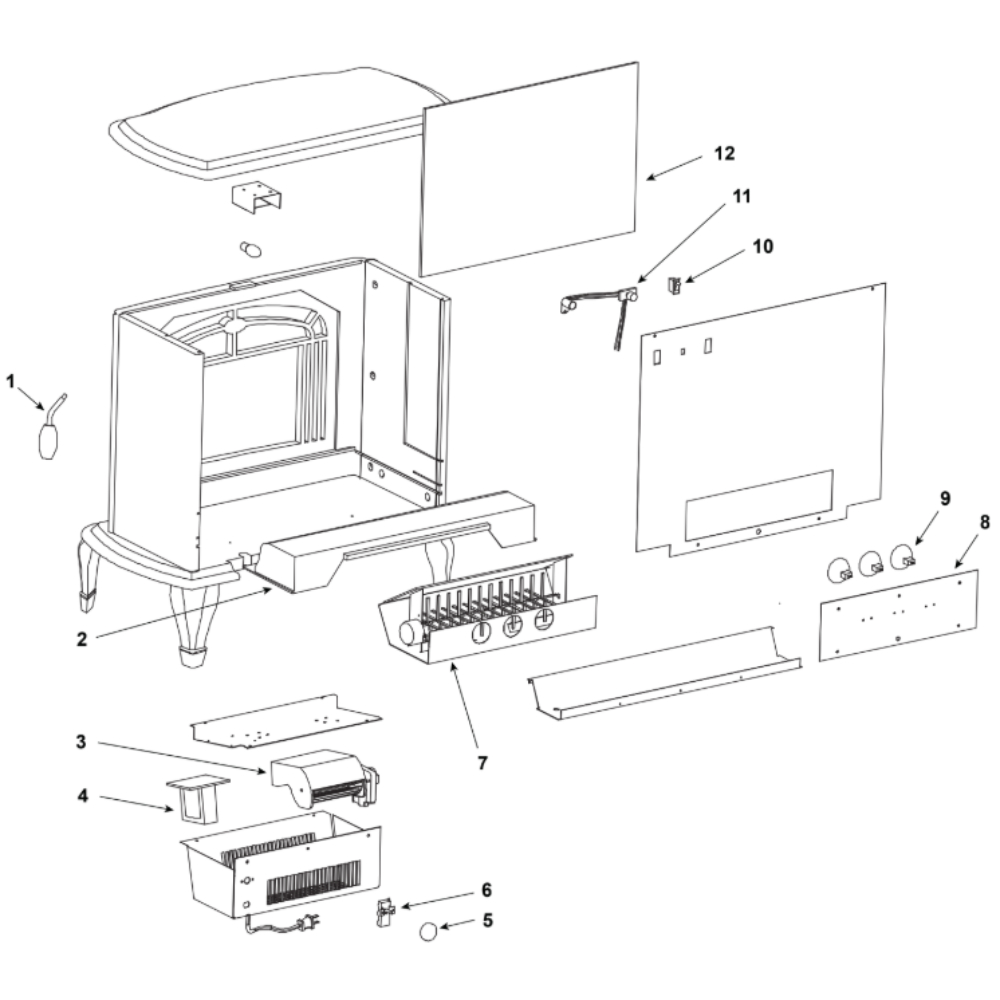 12
11
10
1
9
8
2
7
3
4
6
5