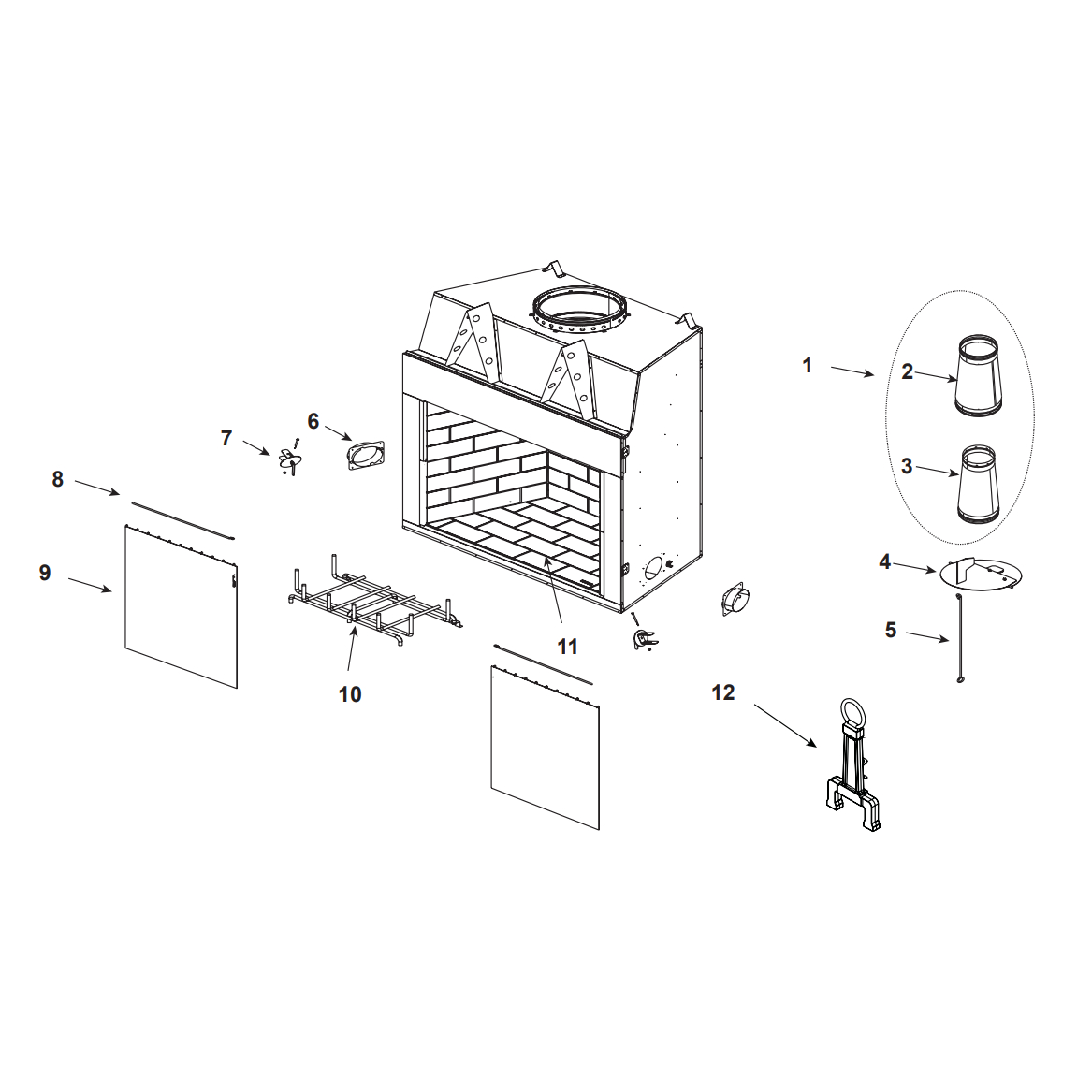 1
2
3
4
5
6
7
8
9
10
11
12