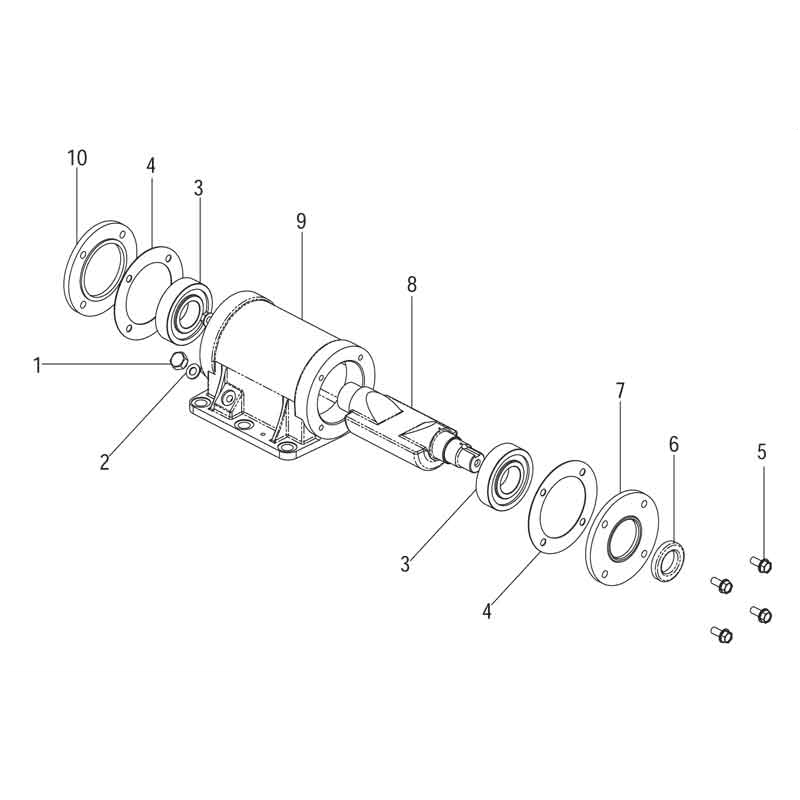 10
4
3
9
8
1
2
7
6
5
3
4