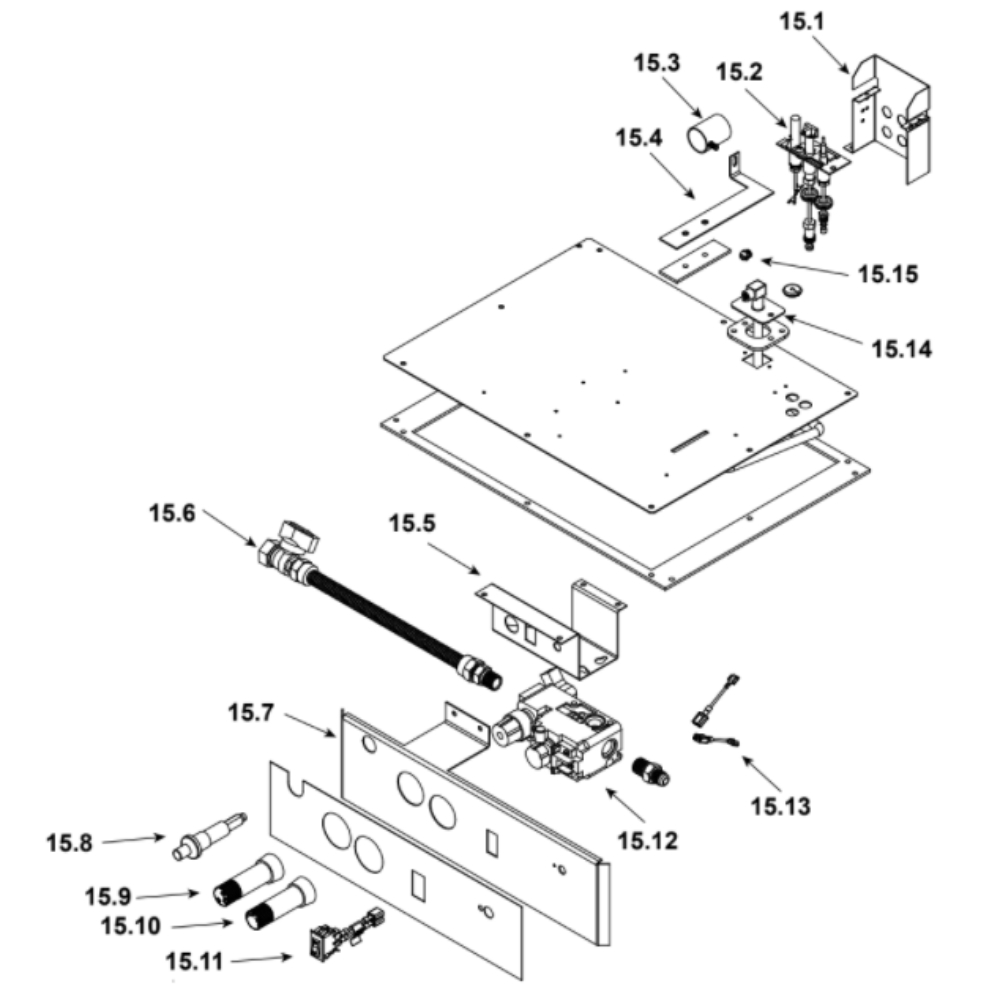 15.1
15.3
15.2
15.4
15.15
15.14
15.6
15.5
15.7
15.13
15.12
15.8
15.9
15.10
15.11