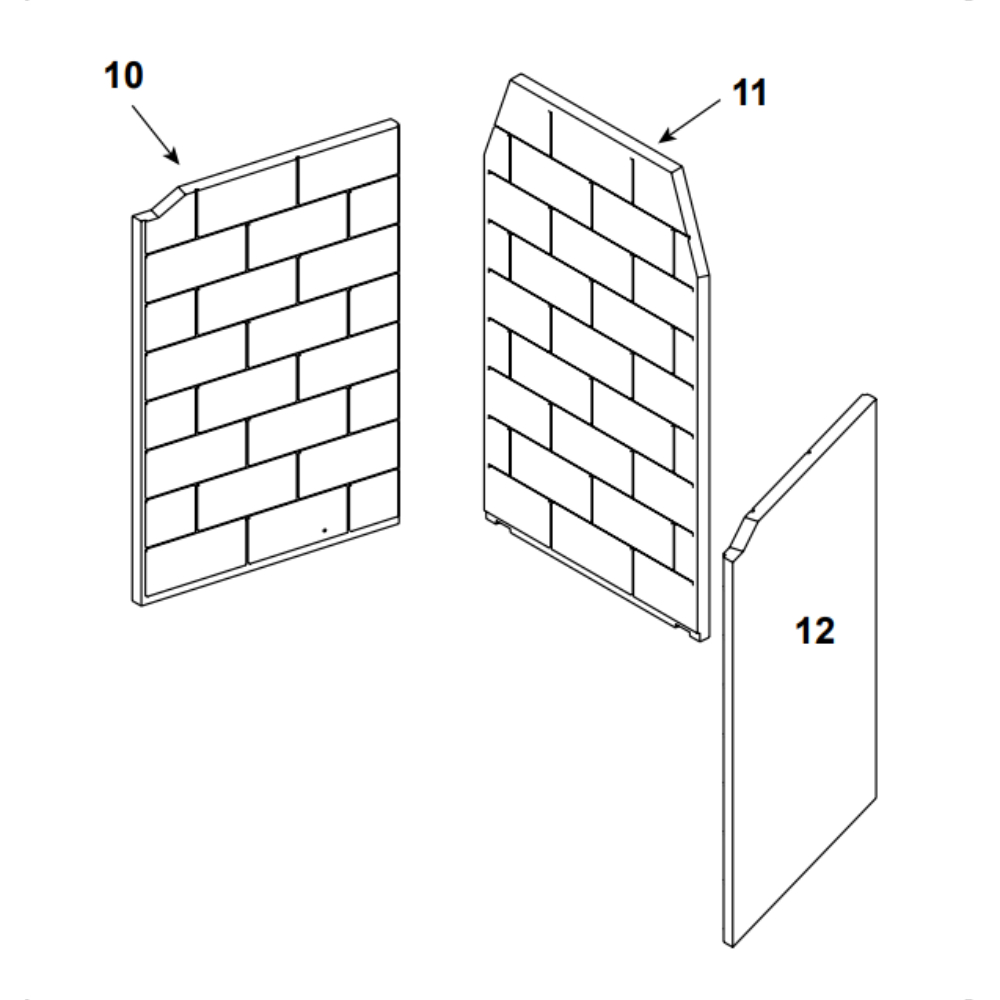 10

11

12