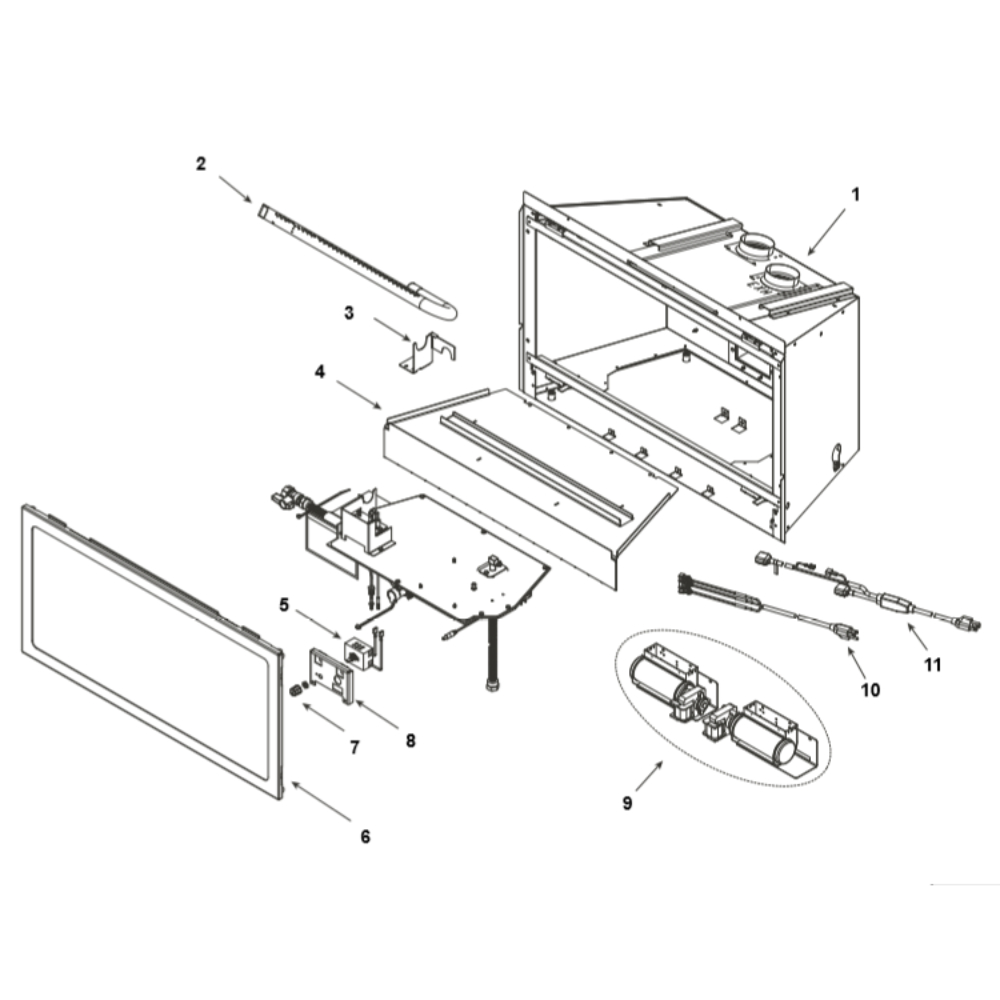 2
1
3
4
5
11
10
7
8
9
6