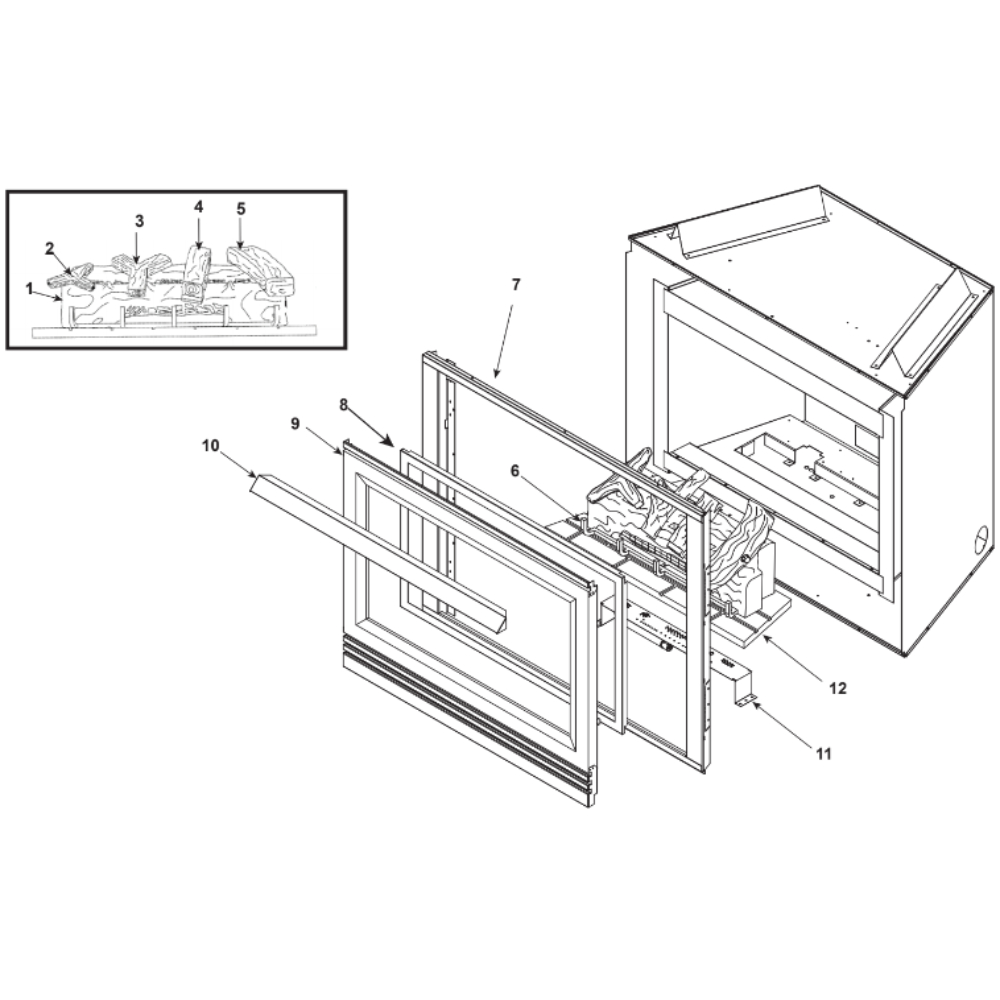 1
2
3
4
5
7
8
9
10
6
12
11