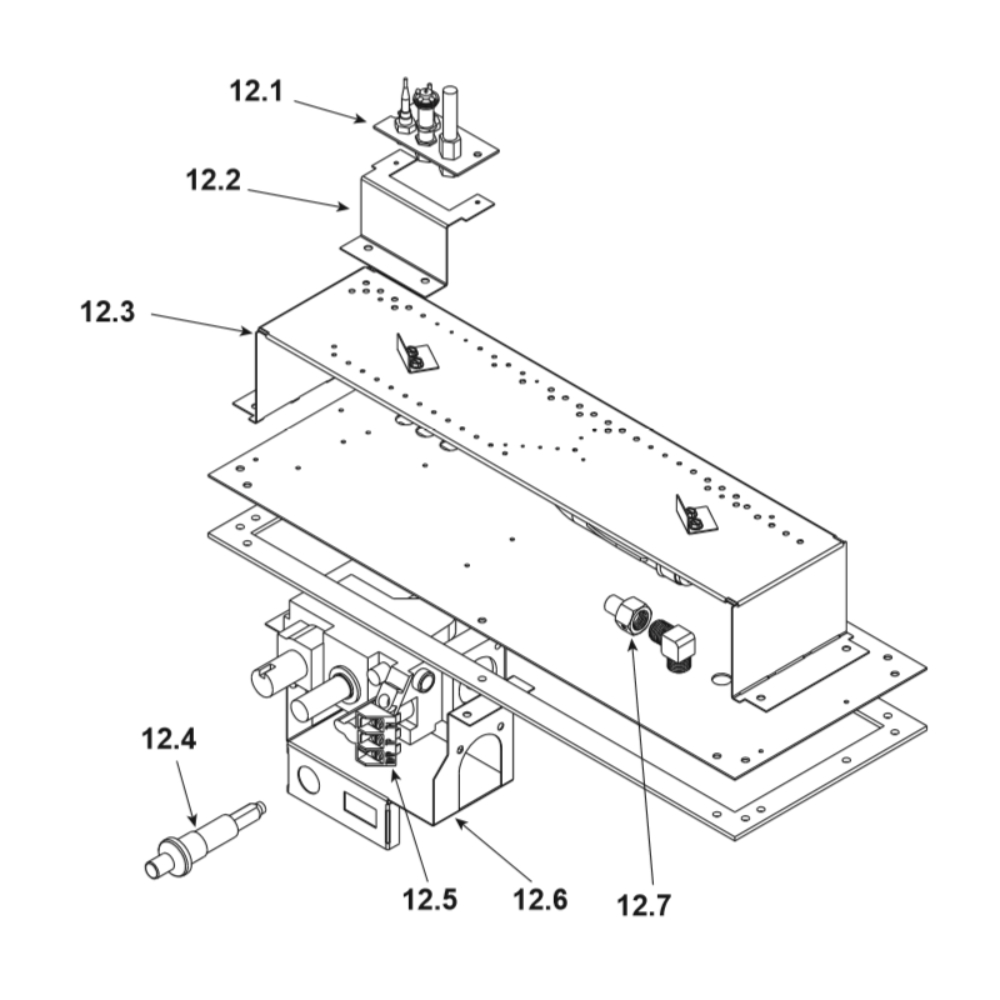 12.1
12.2
12.3
12.4
12.5
12.6
12.7