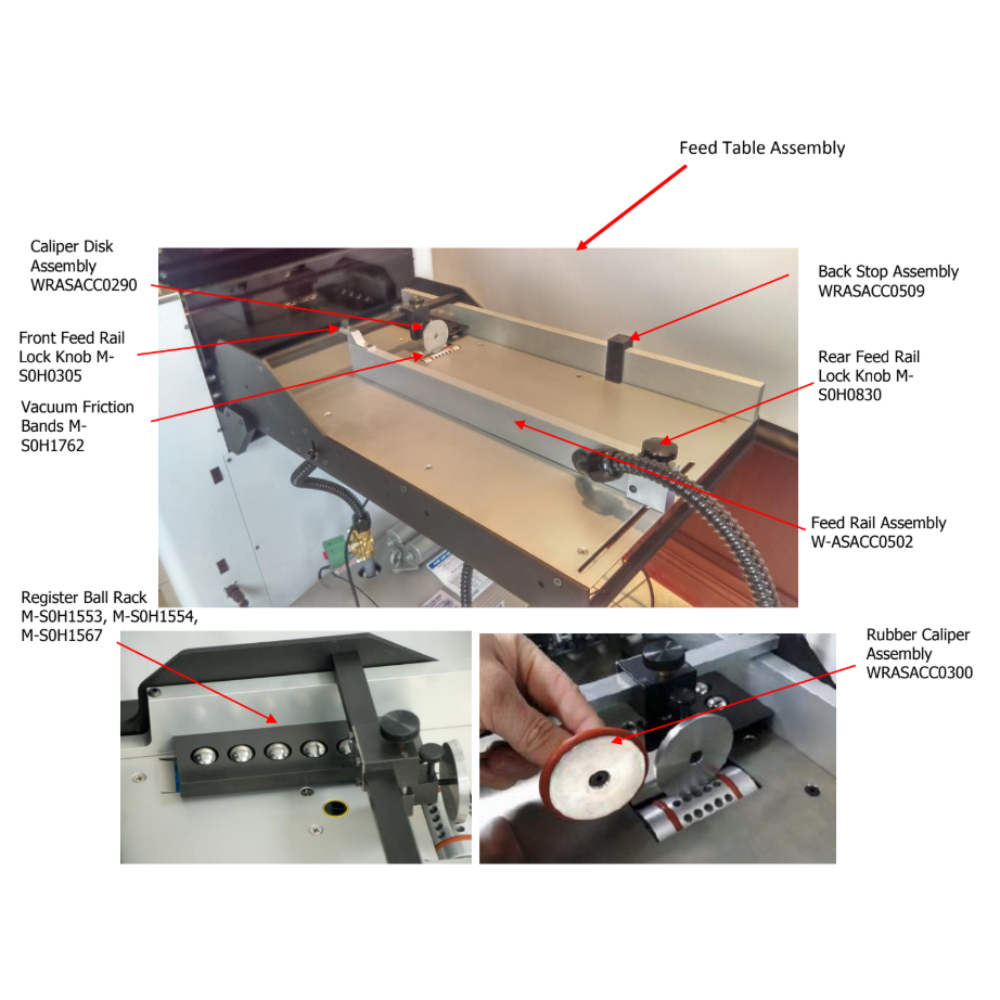 Feed Table Assembly

Caliper Disk Assembly WRASACC0290

Front Feed Rail Lock Knob M-S0H0305

Vacuum Friction Bands M-S0H1762

Back Stop Assembly WRASACC0509

Rear Feed Rail Lock Knob M-S0H0830

Feed Rail Assembly W-ASACC0502

Register Ball Rack M-S0H1553, M-S0H1554, M-S0H1567

Rubber Caliper Assembly WRASACC0300