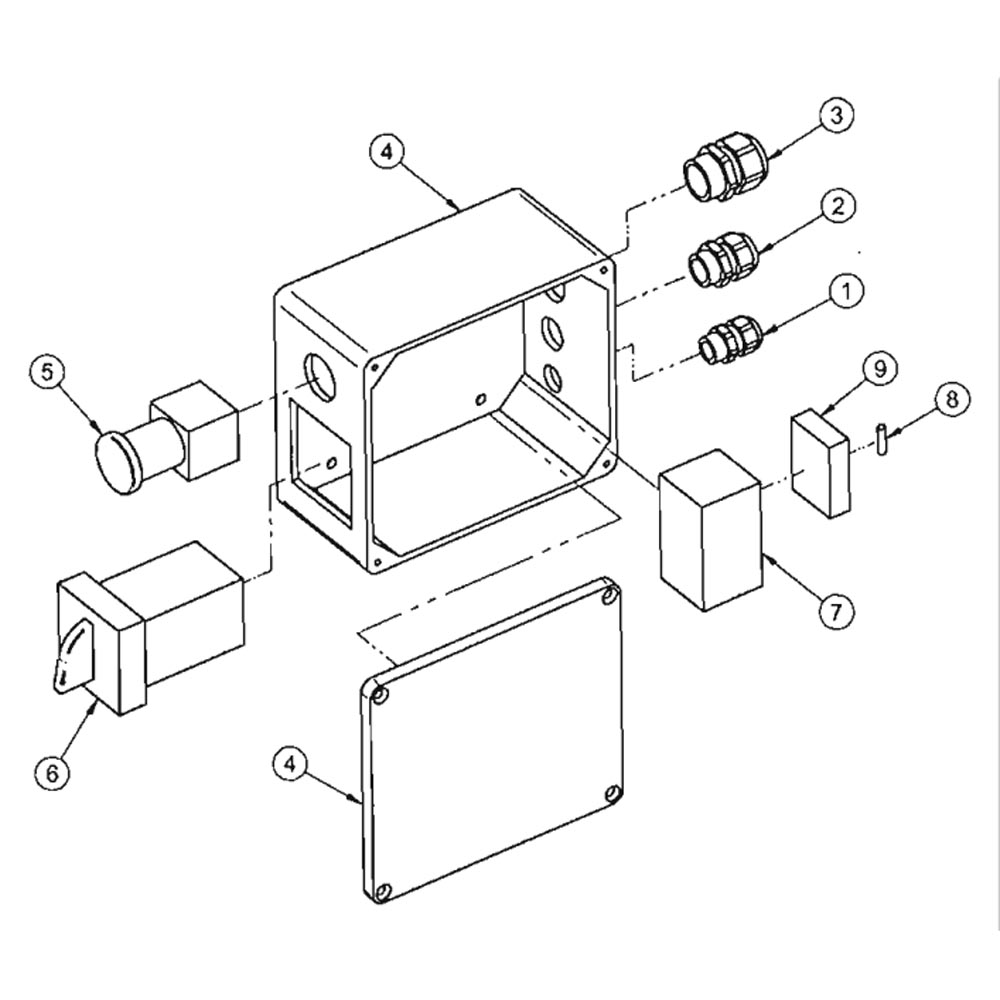 3
4
2
1
5
9
8
7
6
4